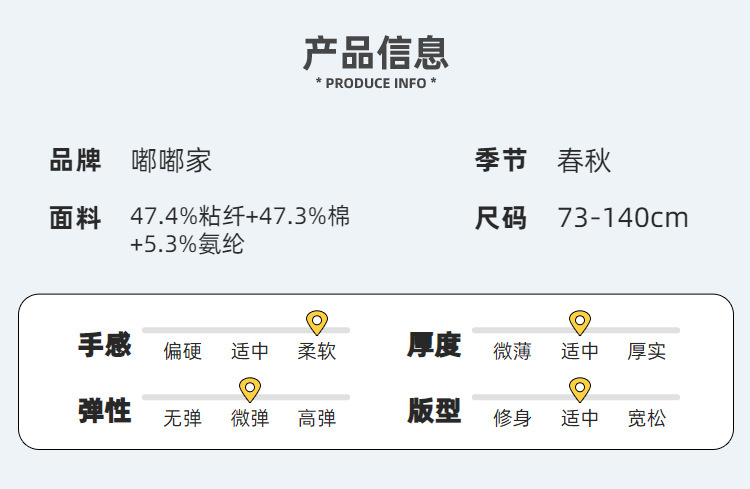 产品信息
* PRODUCE INFO *

品牌 嘟嘟家

面料 47.4%粘纤+47.3%棉+5.3%氨纶

季节 春秋

尺码 73-140cm

手感
偏硬 适中 柔软

弹性
无弹 微弹 高弹

厚度
微薄 适中 厚实

版型
修身 适中 宽松