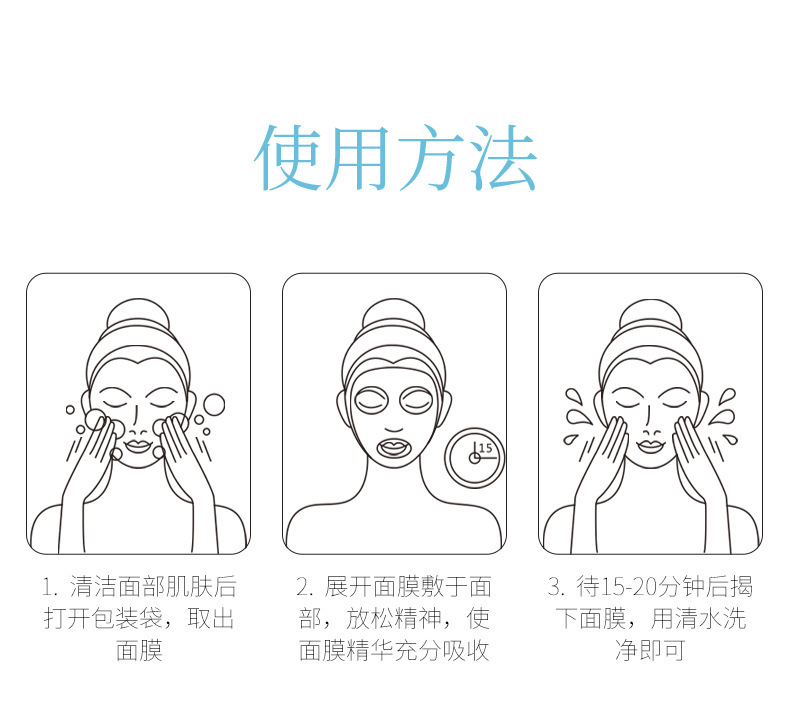 使用方法

15

1. 清洁面部肌肤后打开包装袋，取出面膜

2. 展开面膜敷于面部，放松精神，使面膜精华充分吸收

3. 待15-20分钟后揭下面膜，用清水洗净即可