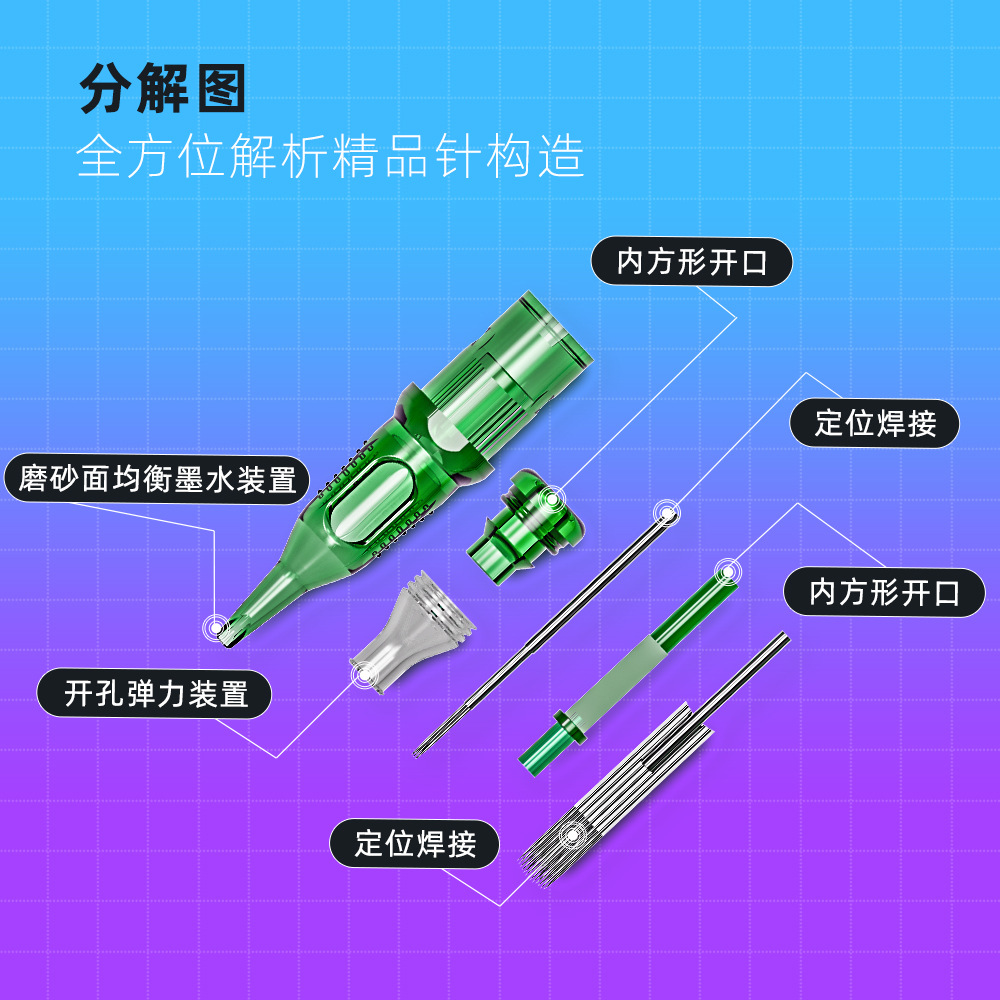 分解图
全方位解析精品针构造

内方形开口

定位焊接

磨砂面均衡墨水装置

内方形开口

开孔弹力装置

定位焊接