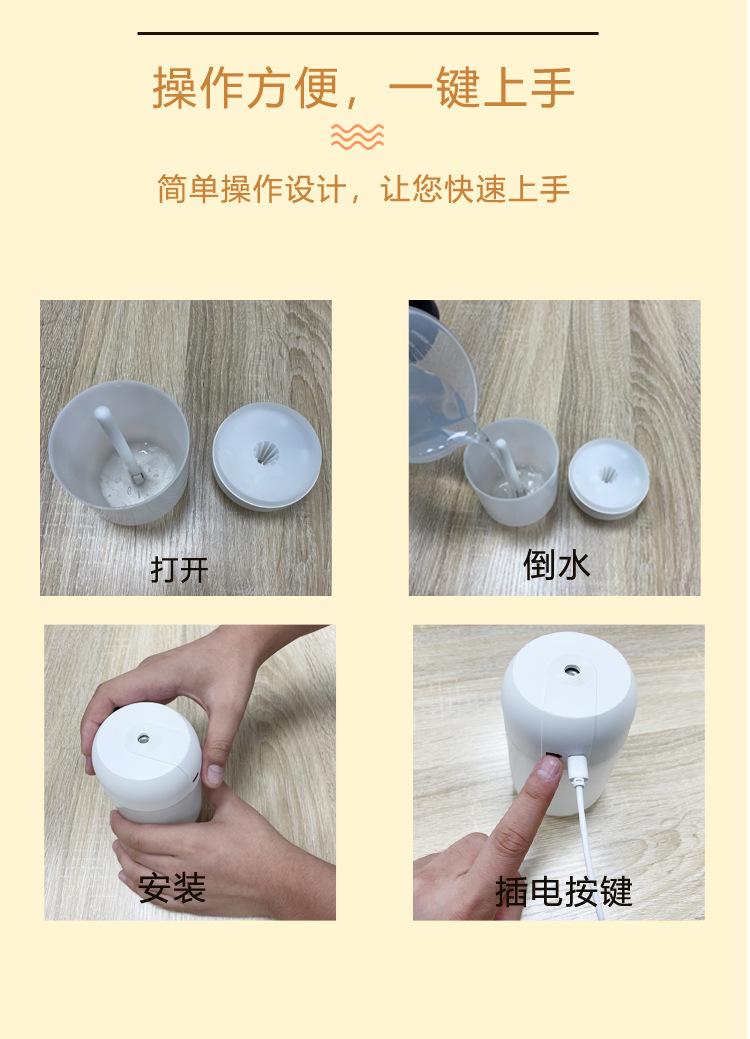 操作方便，一键上手

简单操作设计，让您快速上手

打开

倒水

安装

插电按键