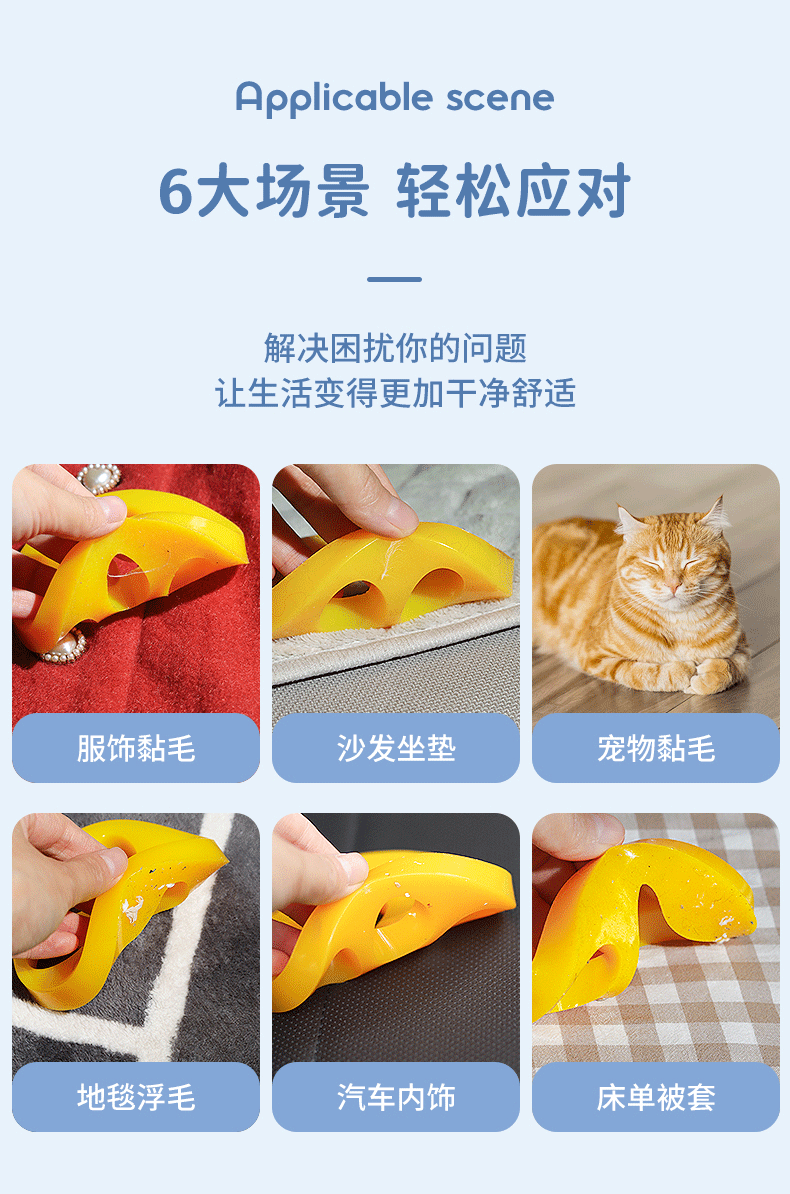 Applicable scene

6大场景 轻松应对

解决困扰你的问题
让生活变得更加干净舒适

服饰黏毛

沙发坐垫

宠物黏毛

地毯浮毛

汽车内饰

床单被套