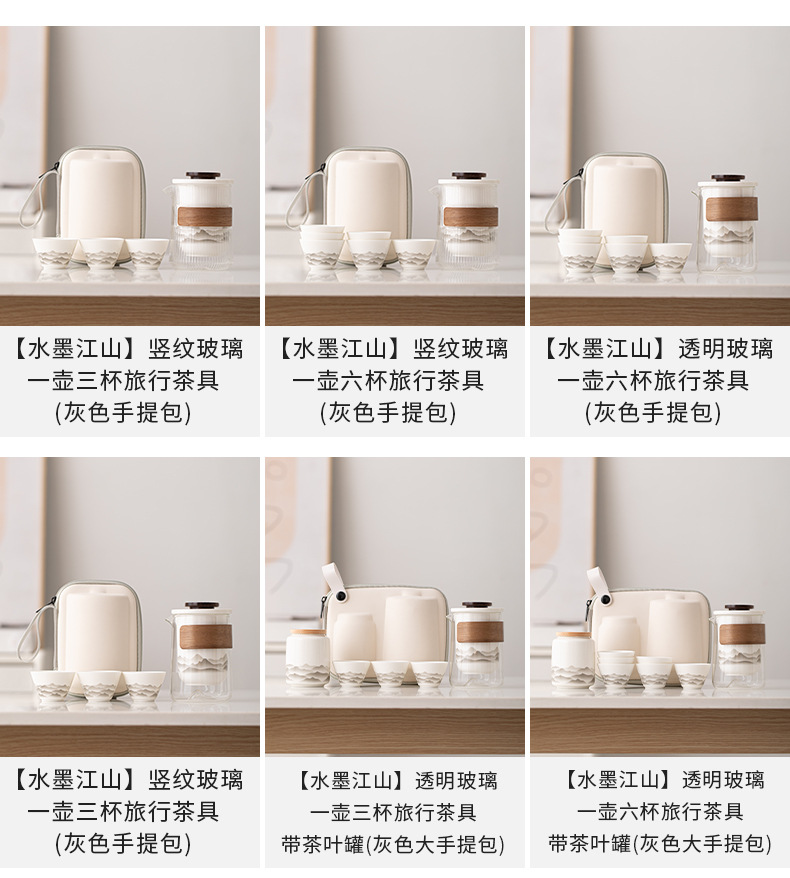 【水墨江山】竖纹玻璃
一壶三杯旅行茶具
(灰色手提包)

【水墨江山】竖纹玻璃
一壶六杯旅行茶具
(灰色手提包)

【水墨江山】透明玻璃
一壶六杯旅行茶具
(灰色手提包)

【水墨江山】竖纹玻璃
一壶三杯旅行茶具
(灰色手提包)

【水墨江山】透明玻璃
一壶三杯旅行茶具
带茶叶罐(灰色大手提包)

【水墨江山】透明玻璃
一壶六杯旅行茶具
带茶叶罐(灰色大手提包)