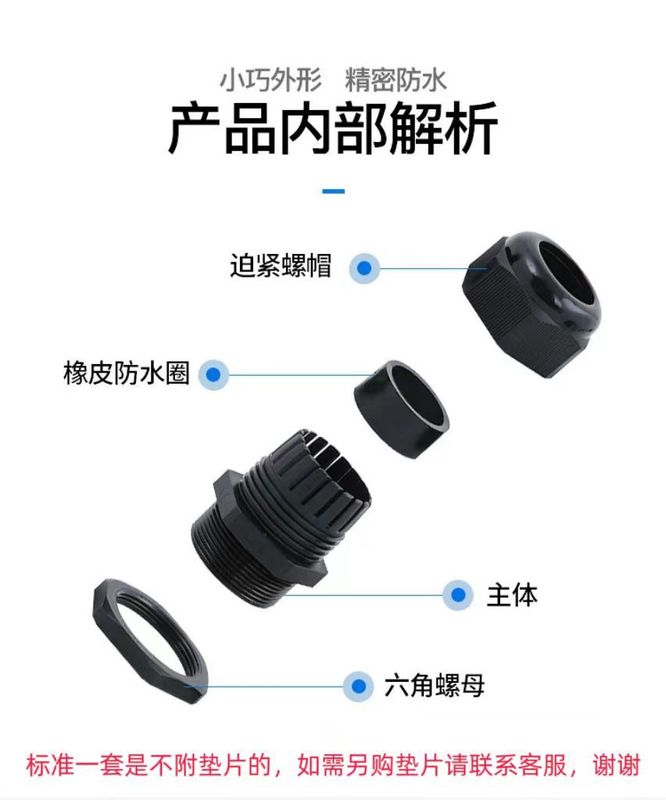 小巧外形　精密防水
产品内部解析

迫紧螺帽

橡皮防水圈

主体

六角螺母

标准一套是不附垫片的，如需另购垫片请联系客服，谢谢