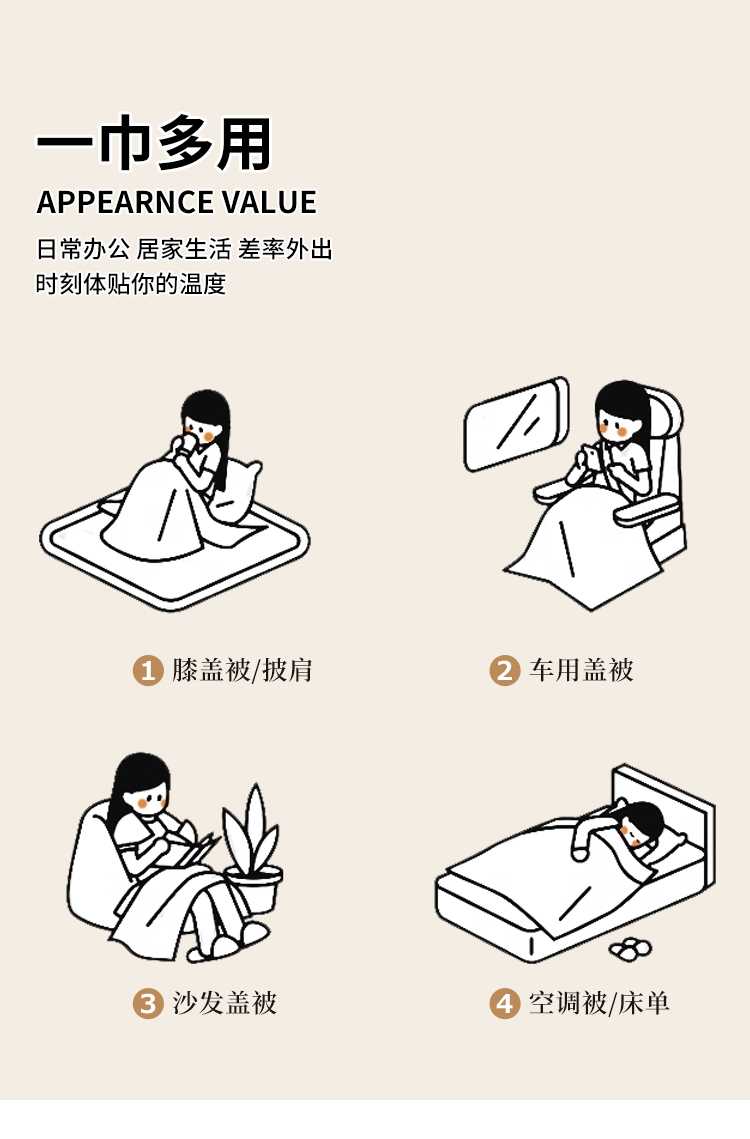 一巾多用
APPEARNCE VALUE
日常办公 居家生活 差率外出
时刻体贴你的温度

1 膝盖被/披肩

2 车用盖被

3 沙发盖被

4 空调被/床单