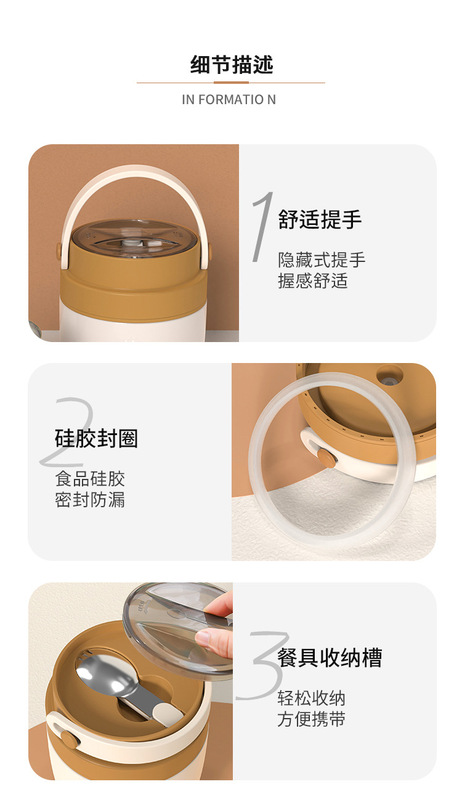 细节描述

IN FORMATIO N

1 舒适提手

隐藏式提手
握感舒适

2 硅胶封圈

食品硅胶
密封防漏

3 餐具收纳槽

轻松收纳
方便携带