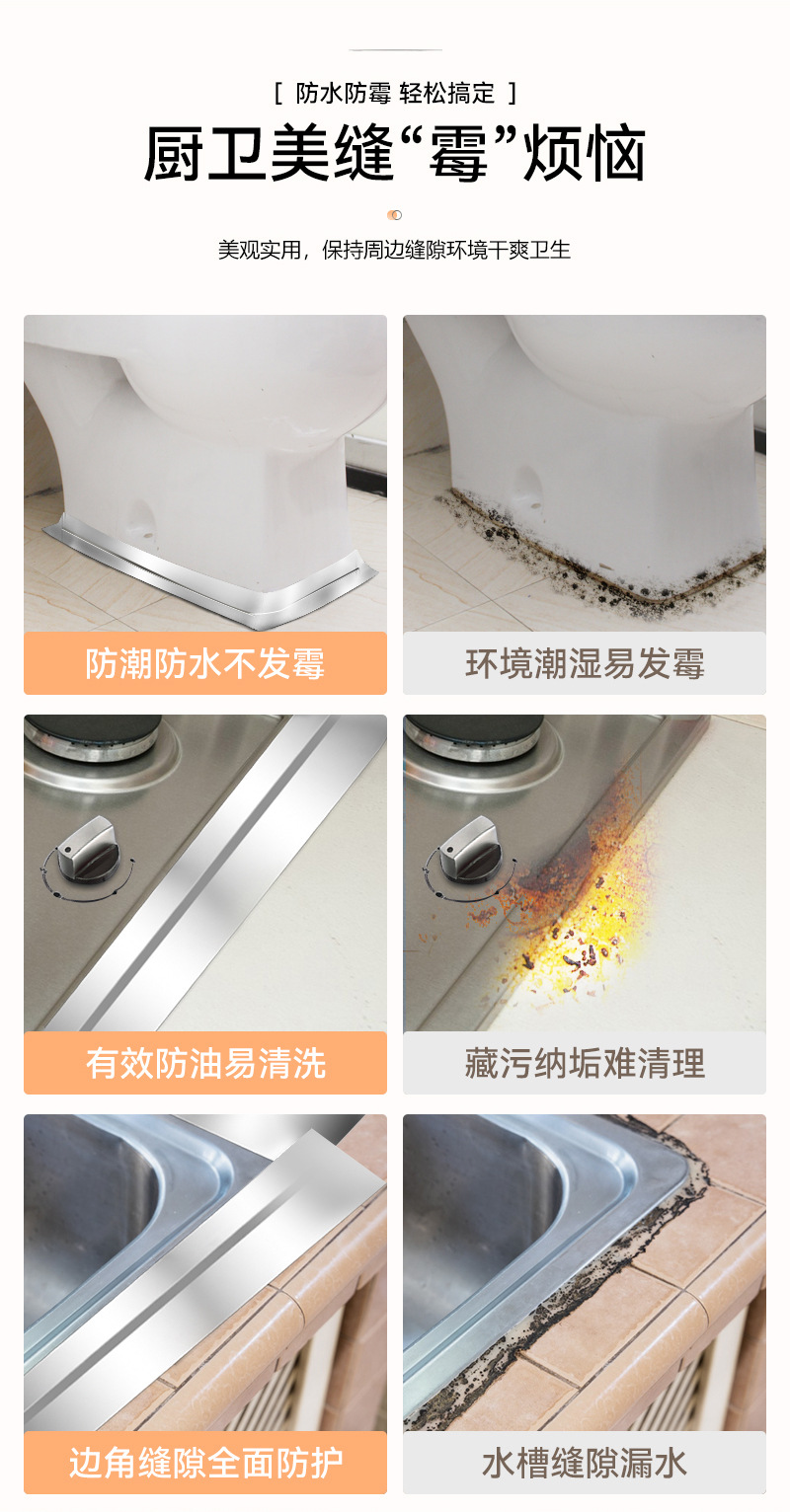 [ 防水防霉 轻松搞定 ]

厨卫美缝“霉”烦恼

美观实用，保持周边缝隙环境干爽卫生

防潮防水不发霉

环境潮湿易发霉

有效防油易清洗

藏污纳垢难清理

边角缝隙全面防护

水槽缝隙漏水