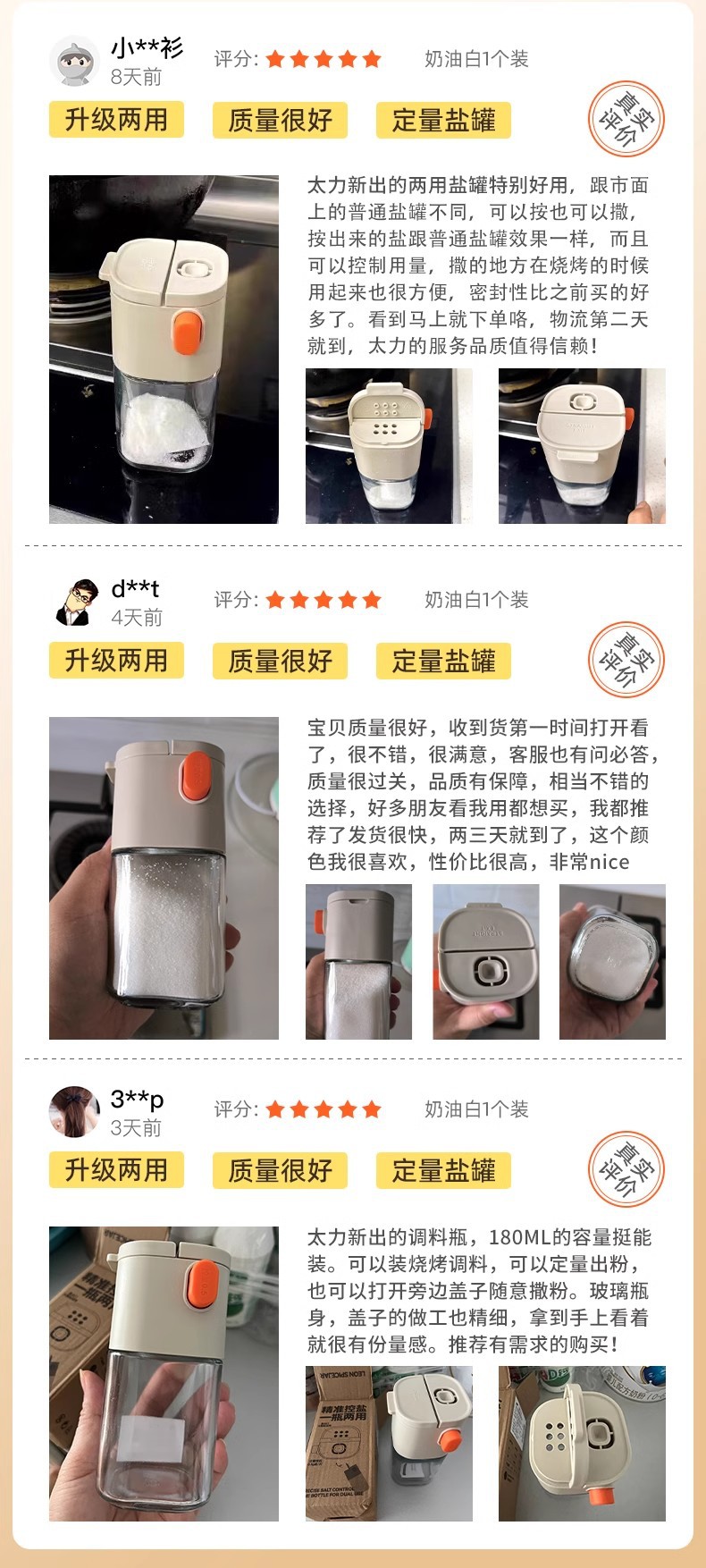 小**衫
8天前
评分:
奶油白1个装
升级两用
质量很好
定量盐罐
真实评价

太力新出的两用盐罐特别好用，跟市面上的普通盐罐不同，可以按也可以撒，按出来的盐跟普通盐罐效果一样，而且可以控制用量，撒的地方在烧烤的时候用起来也很方便，密封性比之前买的好多了。看到马上就下单咯，物流第二天就到，太力的服务品质值得信赖！

d**t
4天前
评分:
奶油白1个装
升级两用
质量很好
定量盐罐
真实评价

宝贝质量很好，收到货第一时间打开看了，很不错，很满意，客服也有问必答，质量很过关，品质有保障，相当不错的选择，好多朋友看我用都想买，我都推荐了发货很快，两三天就到了，这个颜色我很喜欢，性价比很高，非常nice

3**p
3天前
评分:
奶油白1个装
升级两用
质量很好
定量盐罐
真实评价

太力新出的调料瓶，180ML的容量挺能装。可以装烧烤调料，可以定量出粉，也可以打开旁边盖子随意撒粉。玻璃瓶身，盖子的做工也精细，拿到手上看着就很有份量感。推荐有需求的购买！

精准控盐
一瓶两用