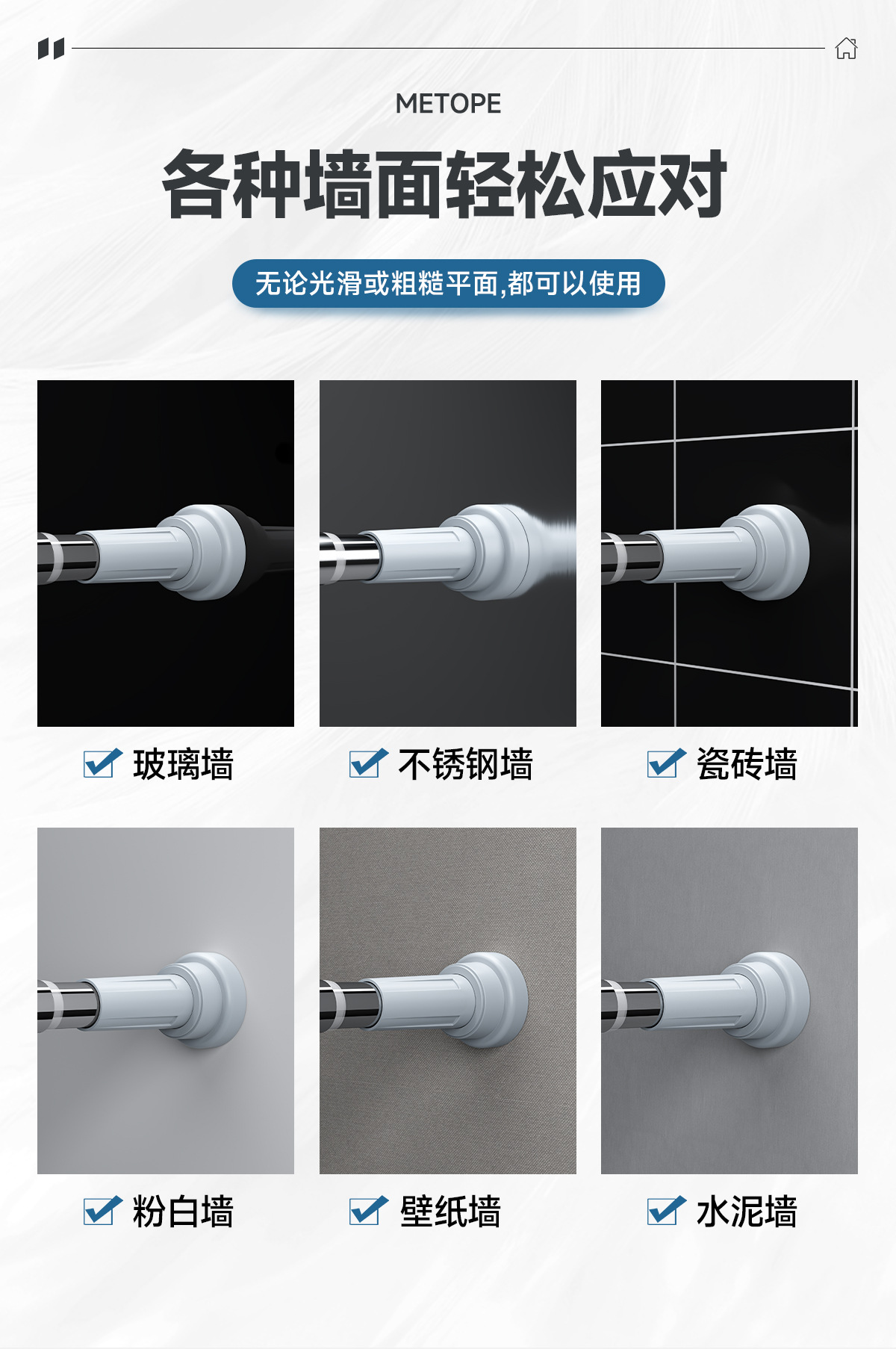 METOPE

各种墙面轻松应对

无论光滑或粗糙平面,都可以使用

玻璃墙

不锈钢墙

瓷砖墙

粉白墙

壁纸墙

水泥墙