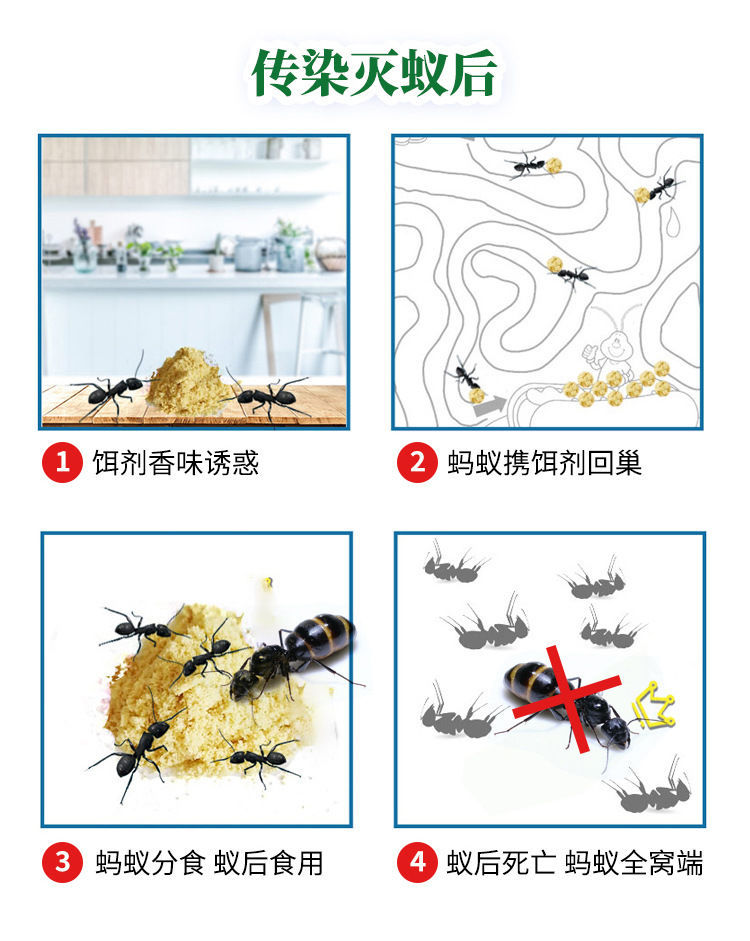 传染灭蚁后

1 饵剂香味诱惑

2 蚂蚁携饵剂回巢

3 蚂蚁分食 蚁后食用

4 蚁后死亡 蚂蚁全窝端