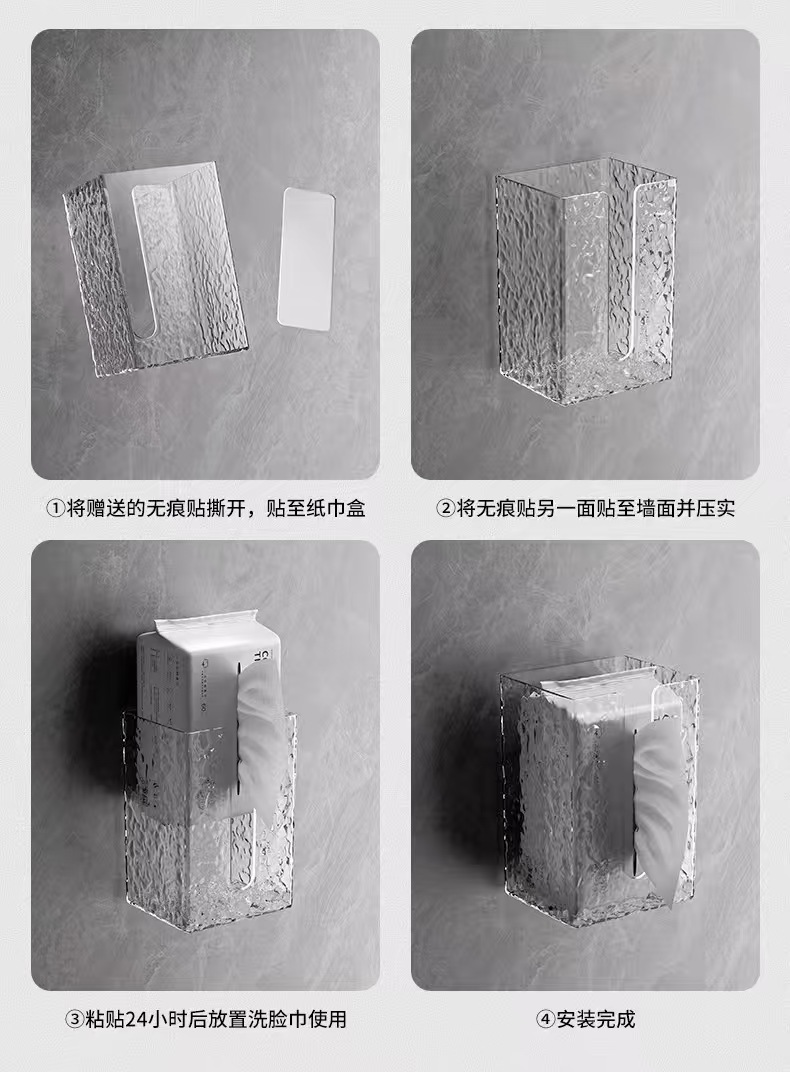 ①将赠送的无痕贴撕开，贴至纸巾盒

②将无痕贴另一面贴至墙面并压实

③粘贴24小时后放置洗脸巾使用

④安装完成