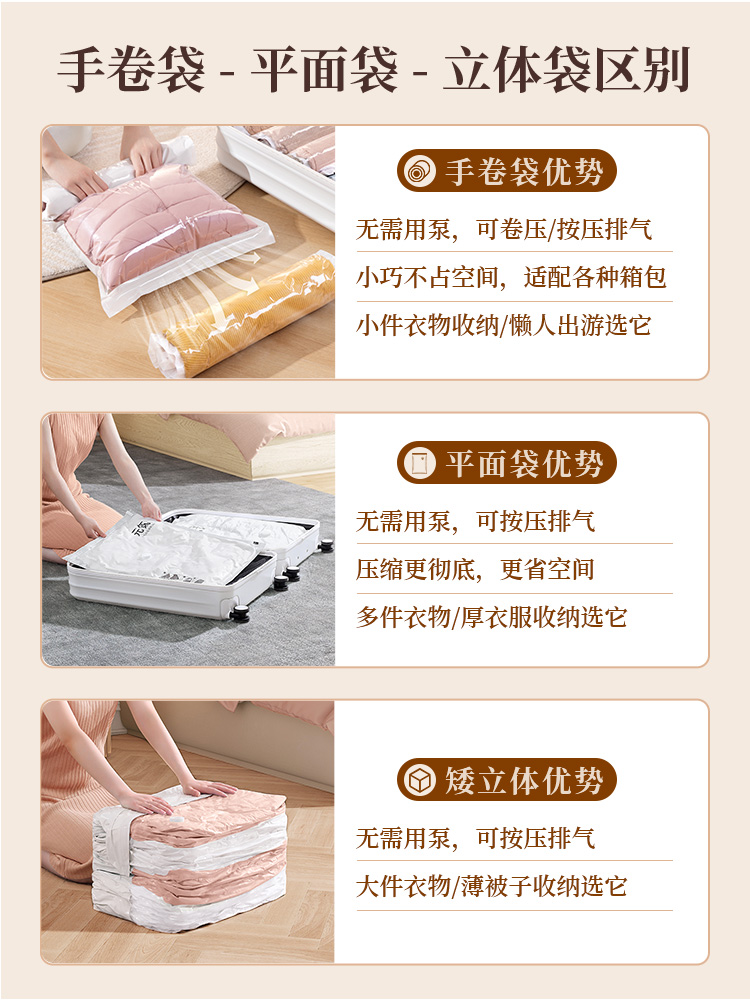 手卷袋 - 平面袋 - 立体袋区别

手卷袋优势

无需用泵，可卷压/按压排气

小巧不占空间，适配各种箱包

小件衣物收纳/懒人出游选它

平面袋优势

无需用泵，可按压排气

压缩更彻底，更省空间

多件衣物/厚衣服收纳选它

矮立体优势

无需用泵，可按压排气

大件衣物/薄被子收纳选它