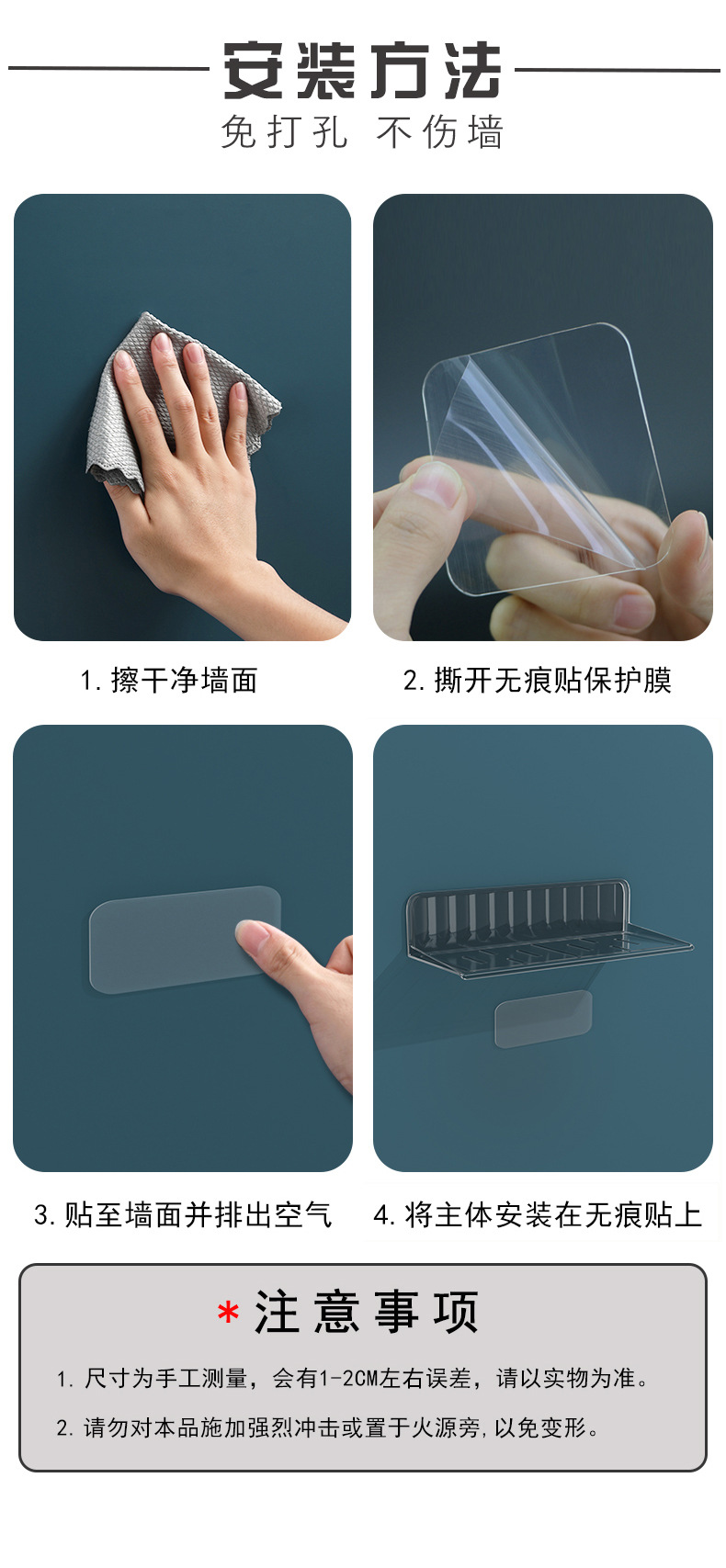 安装方法
免打孔 不伤墙

1. 擦干净墙面

2. 撕开无痕贴保护膜

3. 贴至墙面并排出空气

4. 将主体安装在无痕贴上

*注意事项

1. 尺寸为手工测量，会有1-2CM左右误差，请以实物为准。

2. 请勿对本品施加强烈冲击或置于火源旁，以免变形。