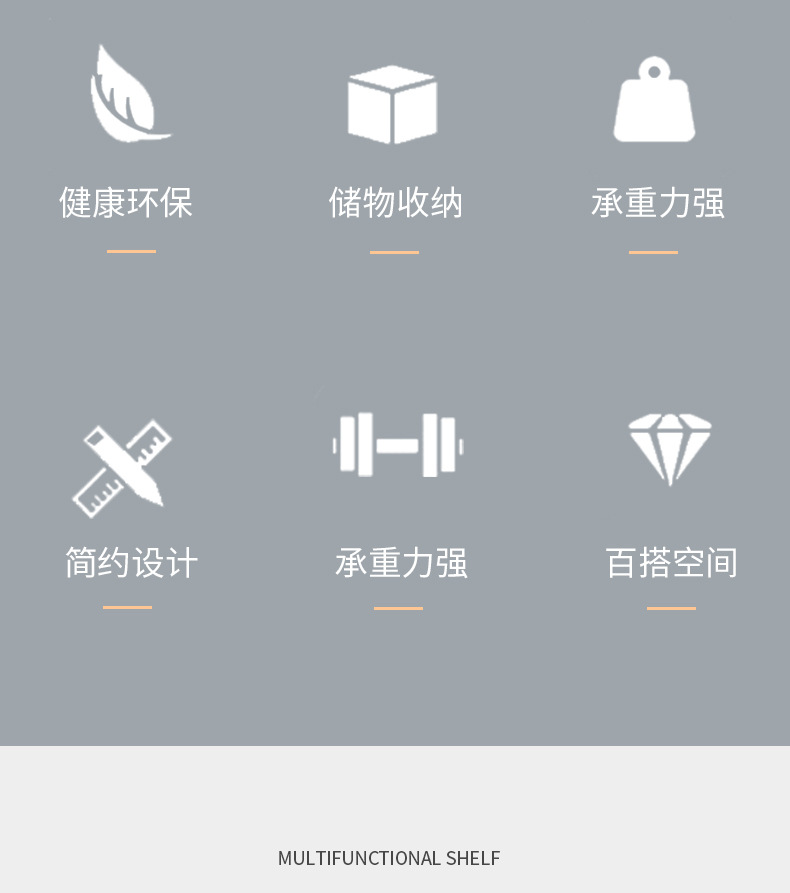 健康环保

储物收纳

承重力强

简约设计

承重力强

百搭空间

MULTIFUNCTIONAL SHELF