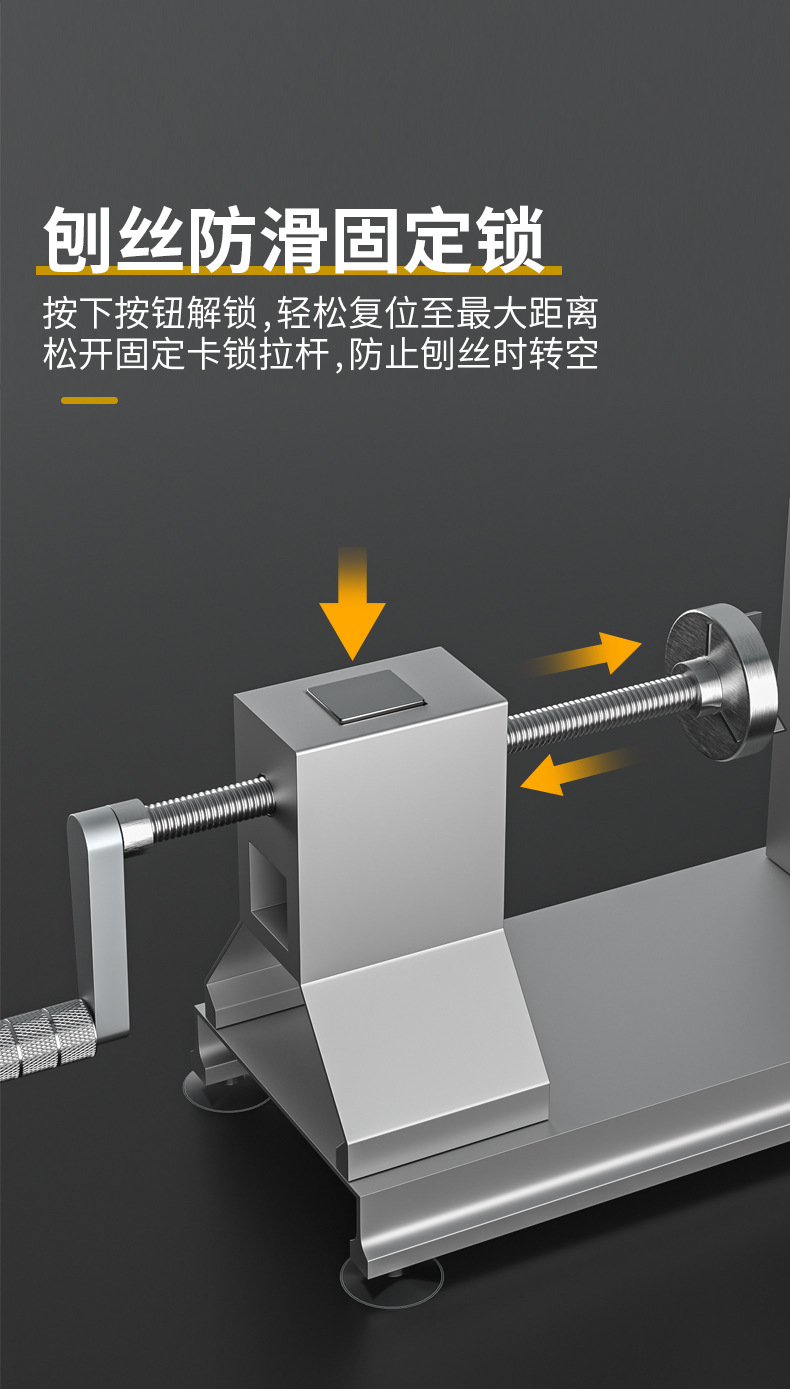 刨丝防滑固定锁

按下按钮解锁，轻松复位至最大距离
松开固定卡锁拉杆，防止刨丝时转空