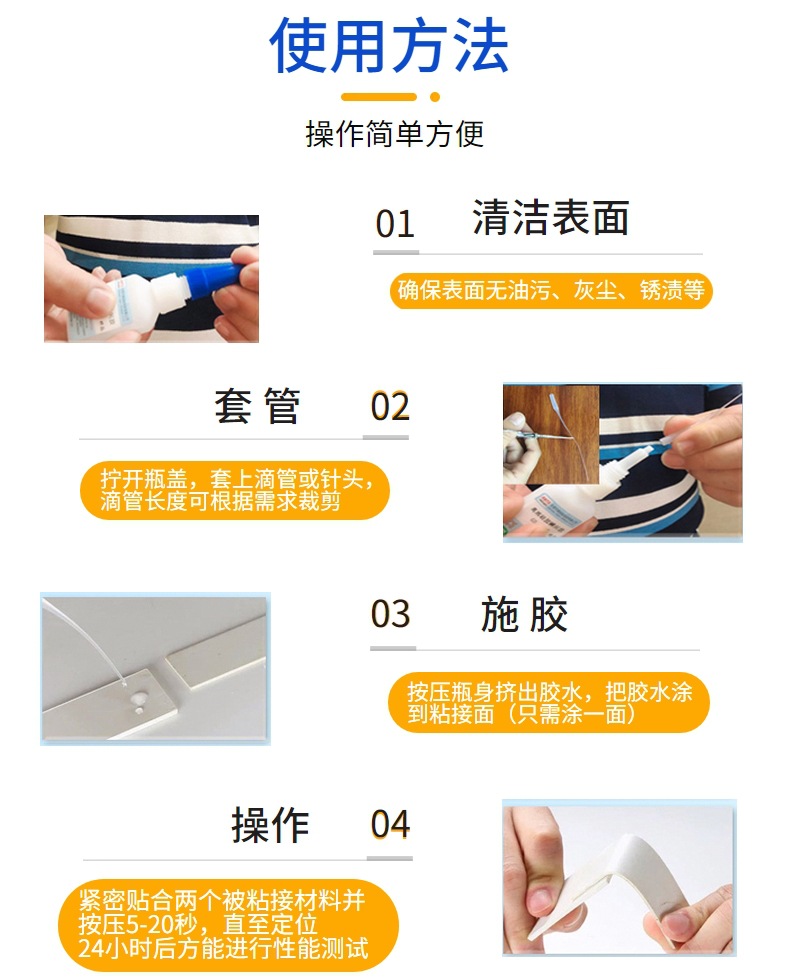 使用方法

操作简单方便

01 清洁表面

确保表面无油污、灰尘、锈渍等

套管 02

拧开瓶盖，套上滴管或针头，滴管长度可根据需求裁剪

03 施胶

按压瓶身挤出胶水，把胶水涂到粘接面（只需涂一面）

操作 04

紧密贴合两个被粘接材料并按压5-20秒，直至定位
24小时后方能进行性能测试