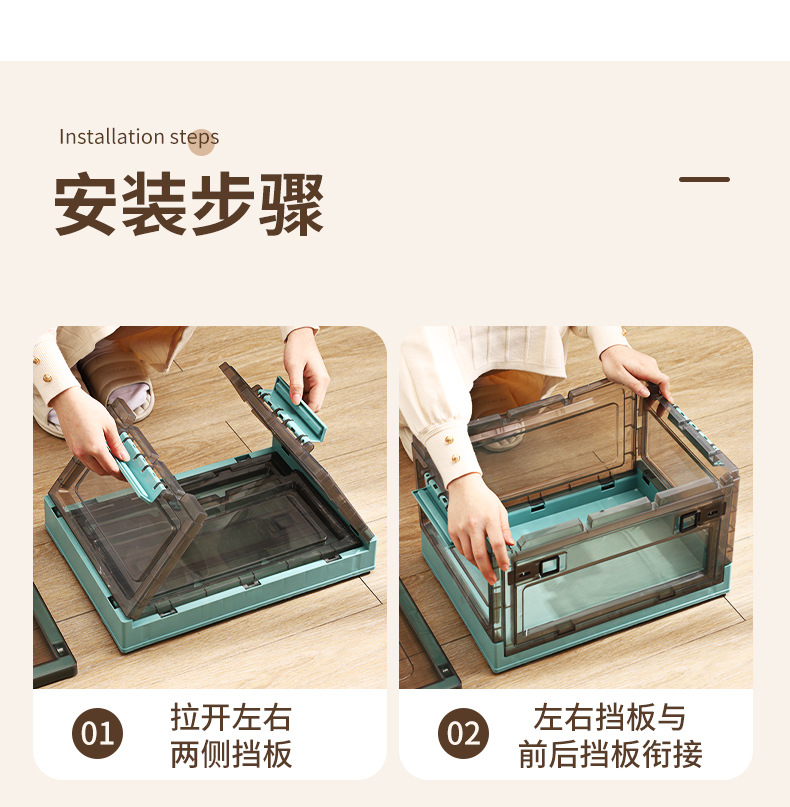 Installation steps

安装步骤

01 拉开左右两侧挡板

02 左右挡板与前后挡板衔接