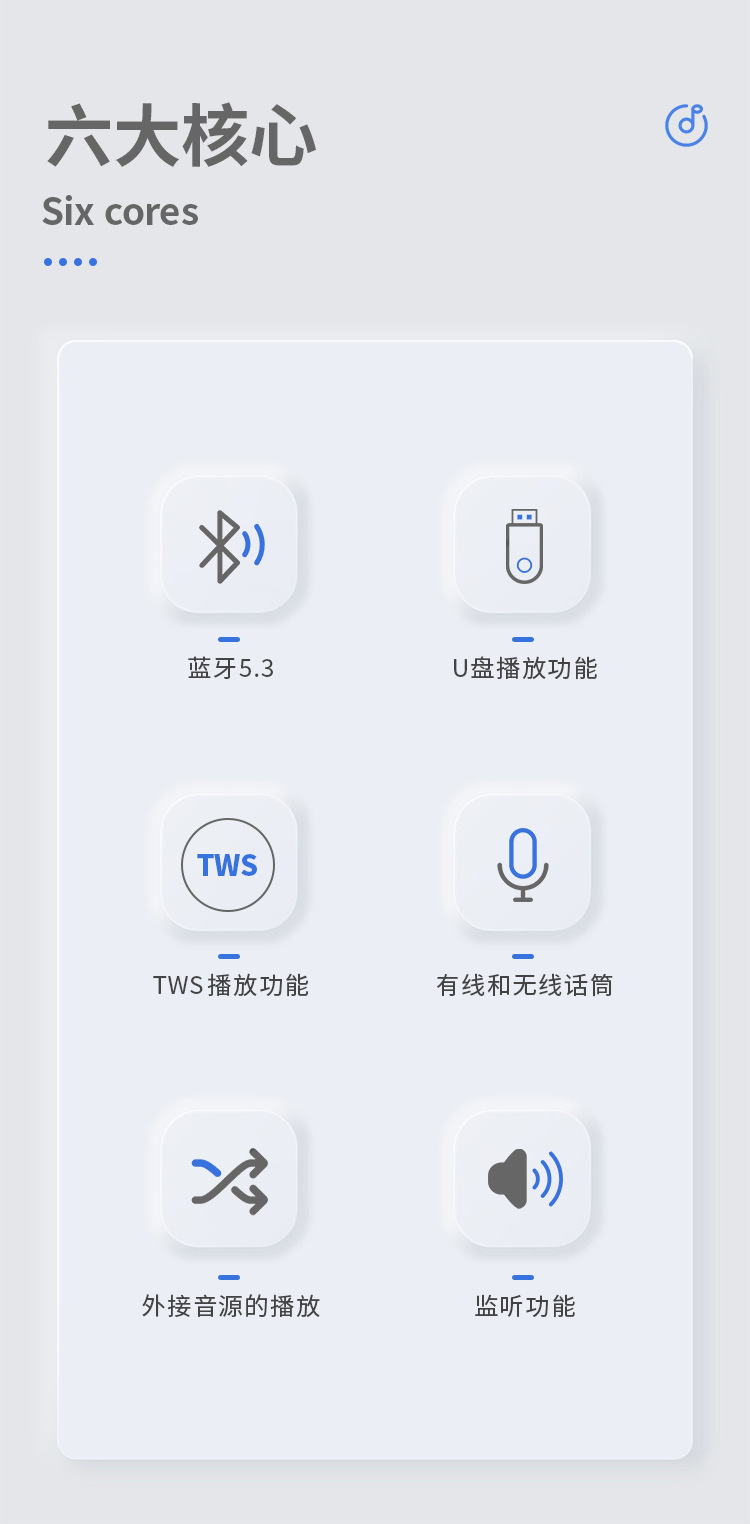 六大核心
Six cores

蓝牙5.3

U盘播放功能

TWS

TWS播放功能

有线和无线话筒

外接音源的播放

监听功能