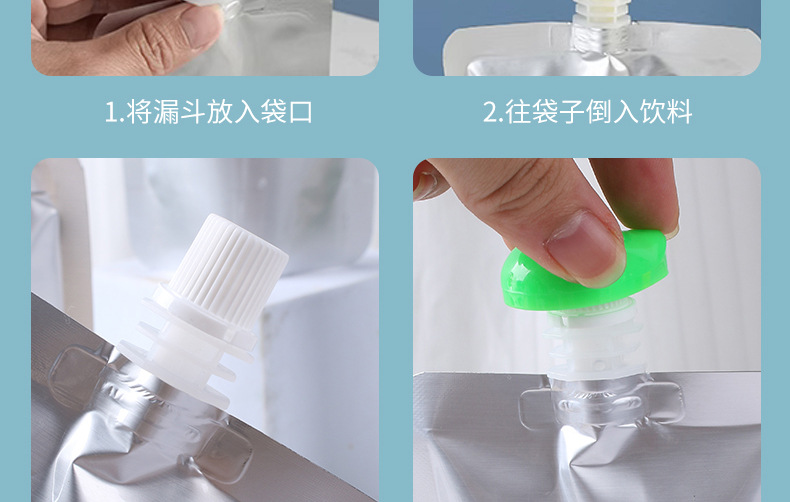 1.将漏斗放入袋口

2.往袋子倒入饮料