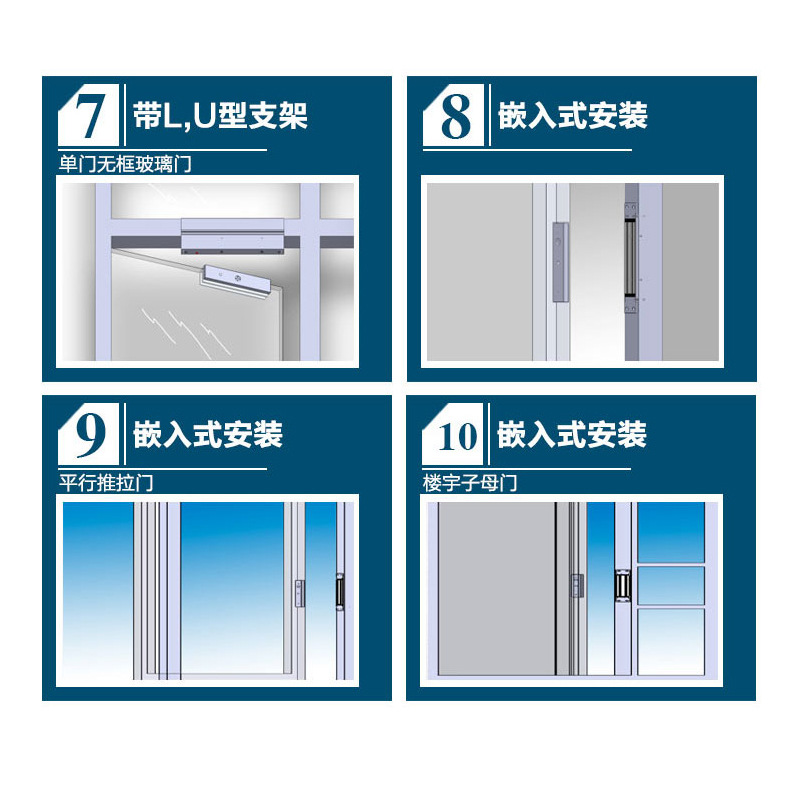 7 带L,U型支架
单门无框玻璃门

8 嵌入式安装

9 嵌入式安装
平行推拉门

10 嵌入式安装
楼宇子母门