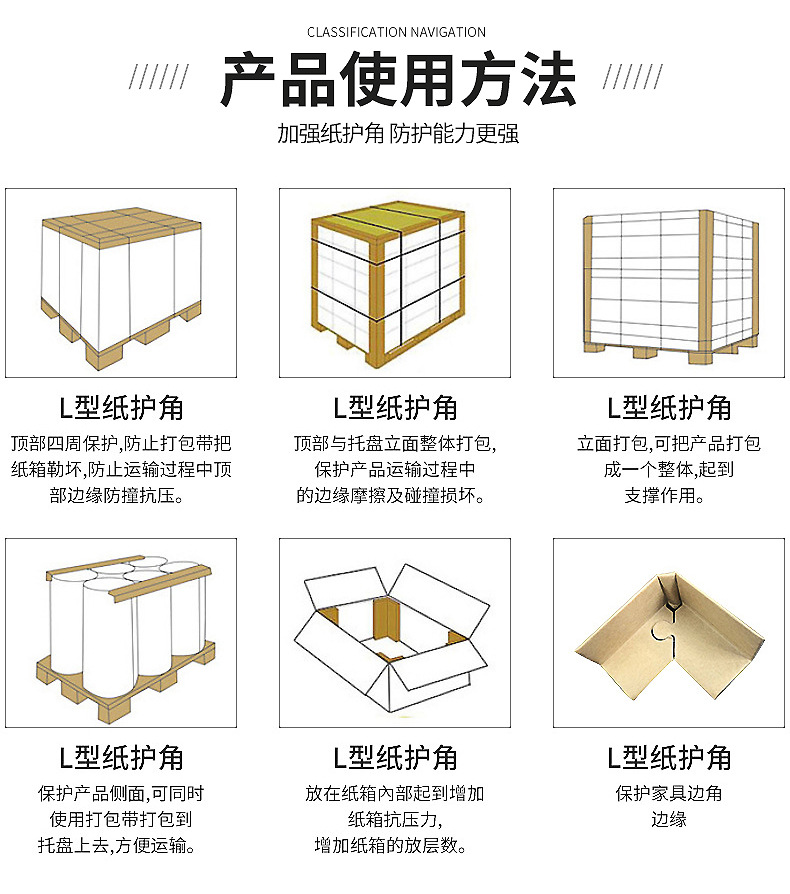 CLASSIFICATION NAVIGATION

产品使用方法

加强纸护角 防护能力更强

L型纸护角

顶部四周保护,防止打包带把纸箱勒坏,防止运输过程中顶部边缘防撞抗压。

L型纸护角

顶部与托盘立面整体打包,保护产品运输过程中的边缘摩擦及碰撞损坏。

L型纸护角

立面打包,可把产品打包成一个整体,起到支撑作用。

L型纸护角

保护产品侧面,可同时使用打包带打包到托盘上去,方便运输。

L型纸护角

放在纸箱内部起到增加纸箱抗压力,增加纸箱的放层数。

L型纸护角

保护家具边角边缘