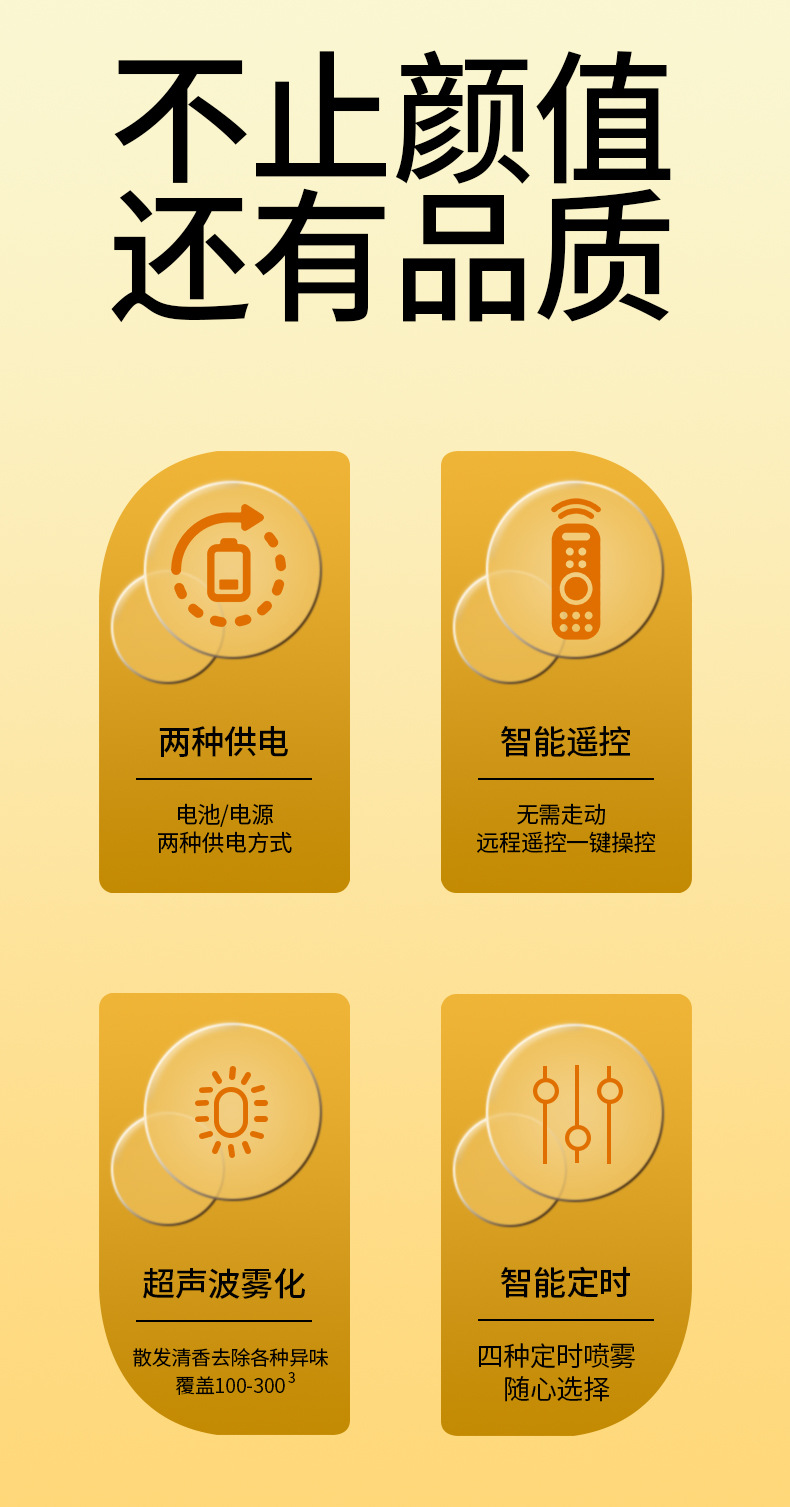 不止颜值
还有品质

两种供电

电池/电源
两种供电方式

智能遥控

无需走动
远程遥控一键操控

超声波雾化

散发清香去除各种异味
覆盖100-300$^{3}$

智能定时

四种定时喷雾
随心选择