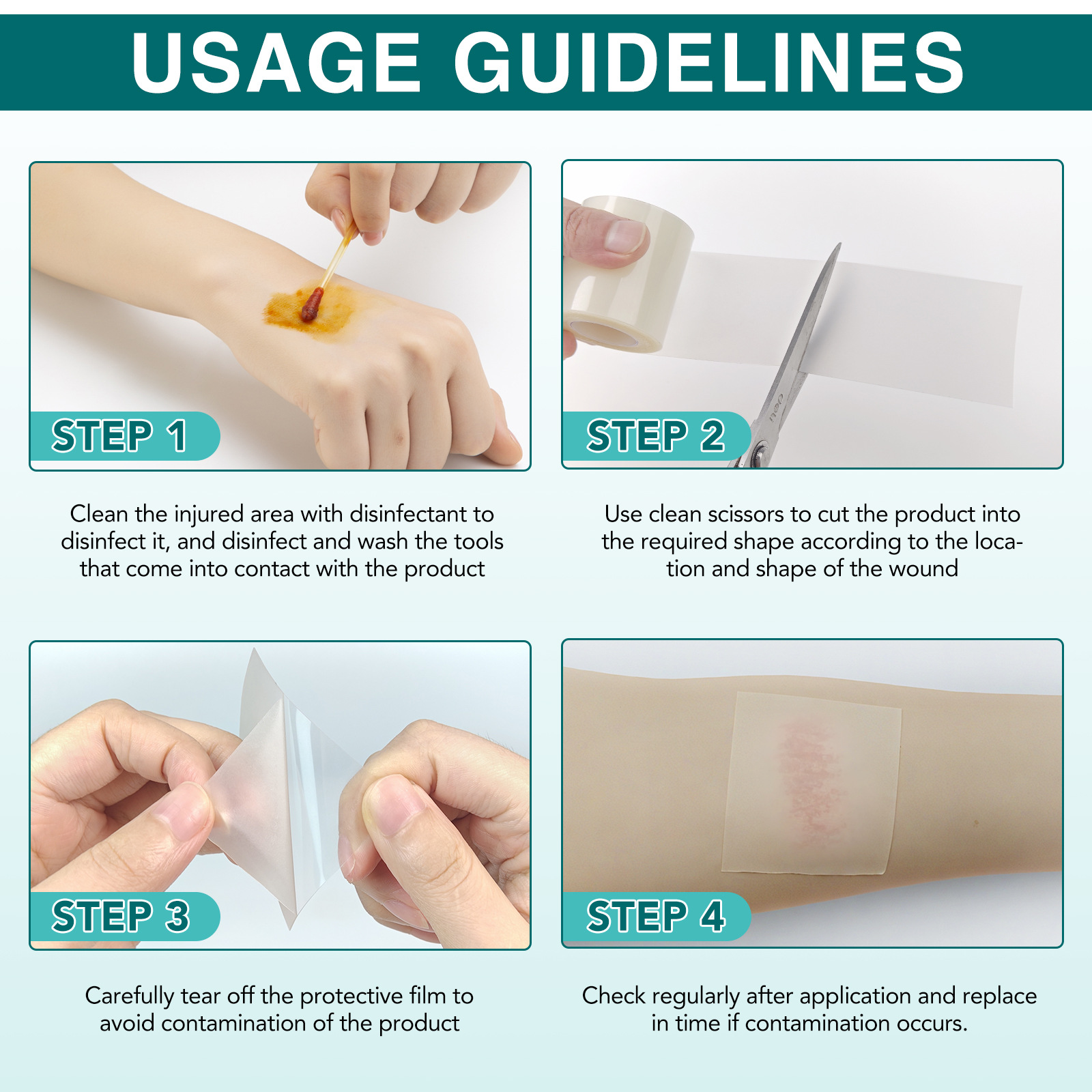 USAGE GUIDELINES

STEP 1

Clean the injured area with disinfectant to disinfect it, and disinfect and wash the tools that come into contact with the product

STEP 2

deli

Use clean scissors to cut the product into the required shape according to the location and shape of the wound

STEP 3

Carefully tear off the protective film to avoid contamination of the product

STEP 4

Check regularly after application and replace in time if contamination occurs.