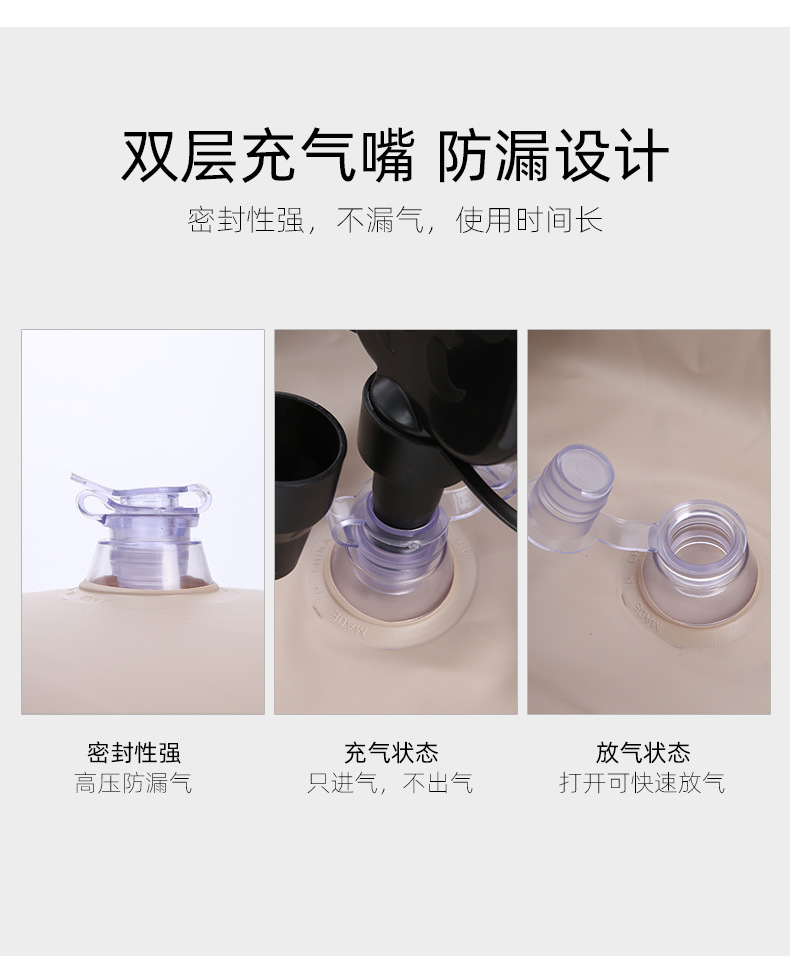 双层充气嘴 防漏设计

密封性强，不漏气，使用时间长

MADE IN CHINA

MADE

密封性强
高压防漏气

充气状态
只进气，不出气

放气状态
打开可快速放气