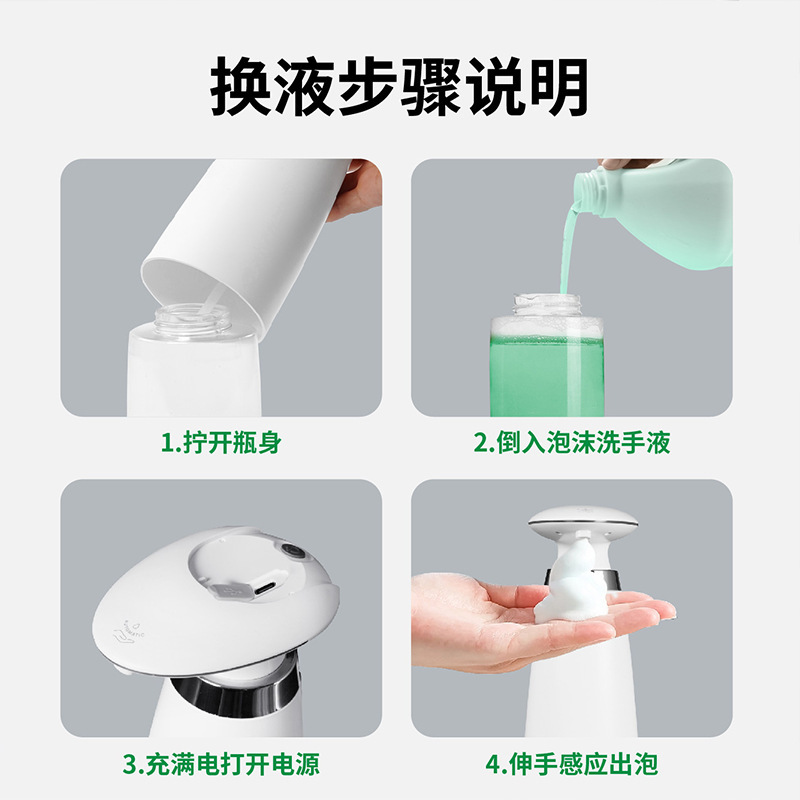 换液步骤说明

1.拧开瓶身

2.倒入泡沫洗手液

3.充满电打开电源

4.伸手感应出泡