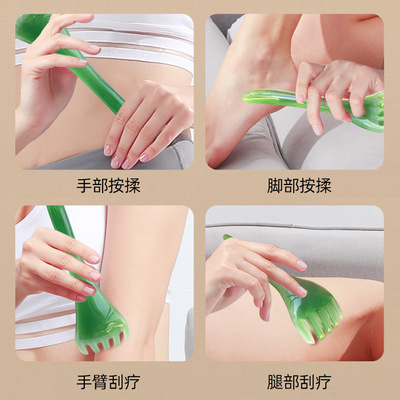 手部按揉

脚部按揉

手臂刮疗

腿部刮疗