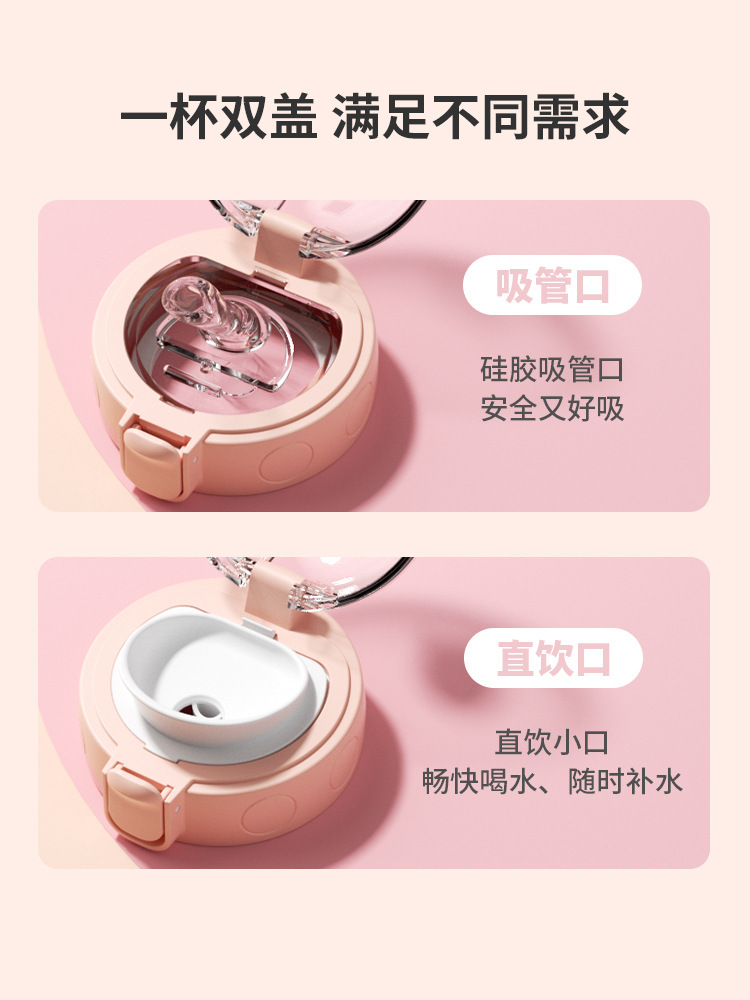 一杯双盖 满足不同需求

吸管口

硅胶吸管口
安全又好吸

直饮口

直饮小口
畅快喝水、随时补水