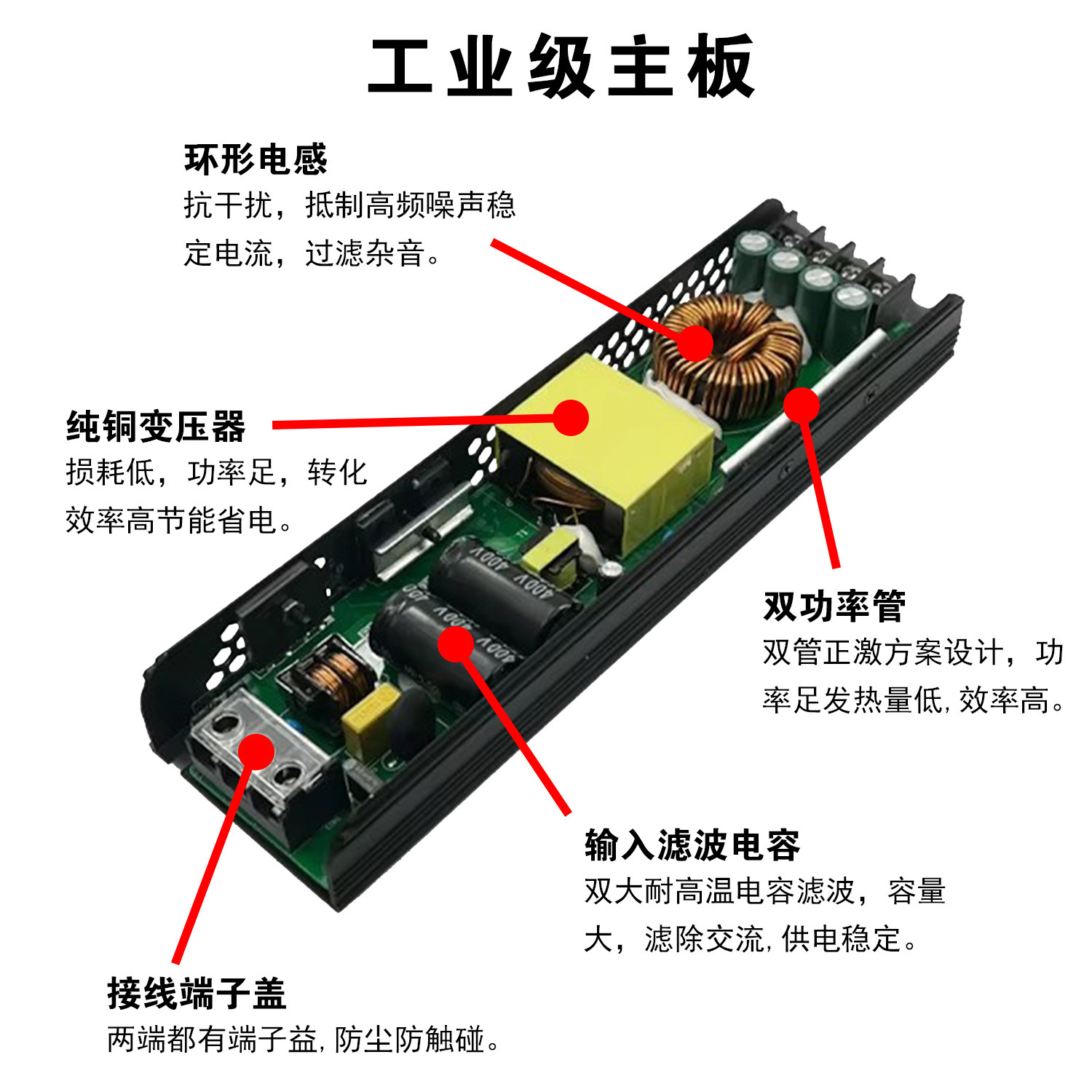 工业级主板

环形电感
抗干扰，抵制高频噪声稳定电流，过滤杂音。

纯铜变压器
损耗低，功率足，转化效率高节能省电。

双功率管
双管正激方案设计，功率足发热量低,效率高。

输入滤波电容
双大耐高温电容滤波，容量大，滤除交流,供电稳定。

接线端子盖
两端都有端子益,防尘防触碰。

400V
400V
400V
400V