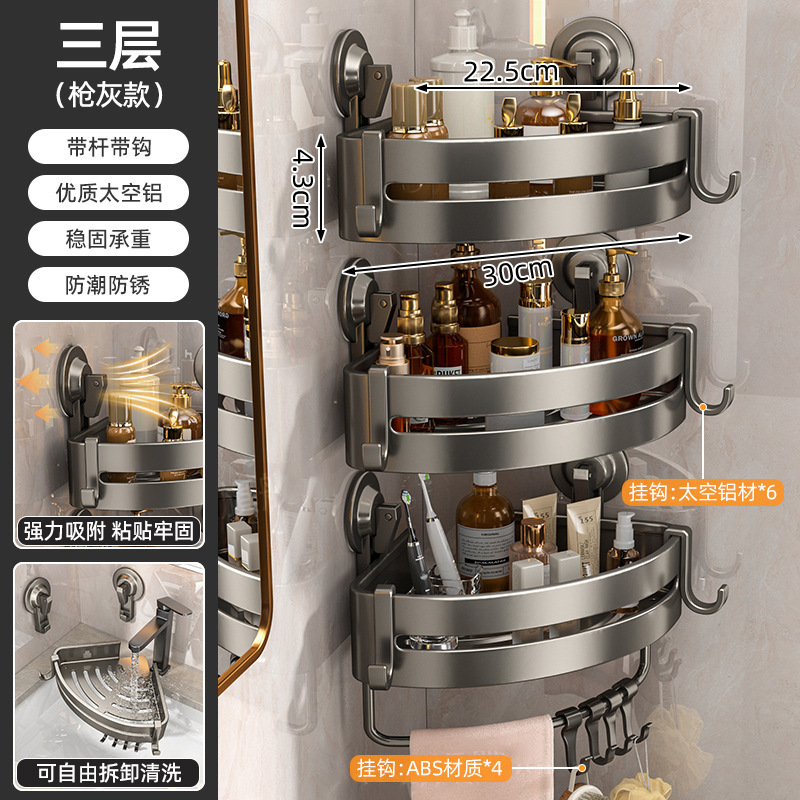 三层
（枪灰款）

带杆带钩
优质太空铝
稳固承重
防潮防锈

强力吸附 粘贴牢固

可自由拆卸清洗

22.5cm
4.3cm
30cm
挂钩:太空铝材*6
挂钩:ABS材质*4