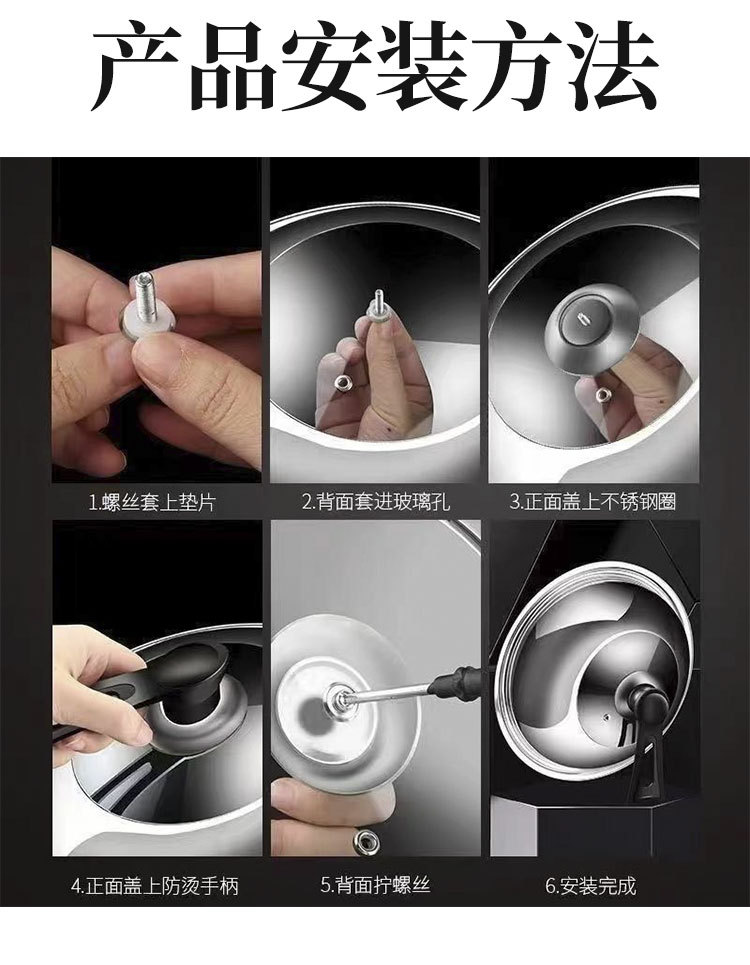 产品安装方法

1.螺丝套上垫片

2.背面套进玻璃孔

3.正面盖上不锈钢圈

4.正面盖上防烫手柄

5.背面拧螺丝

6.安装完成