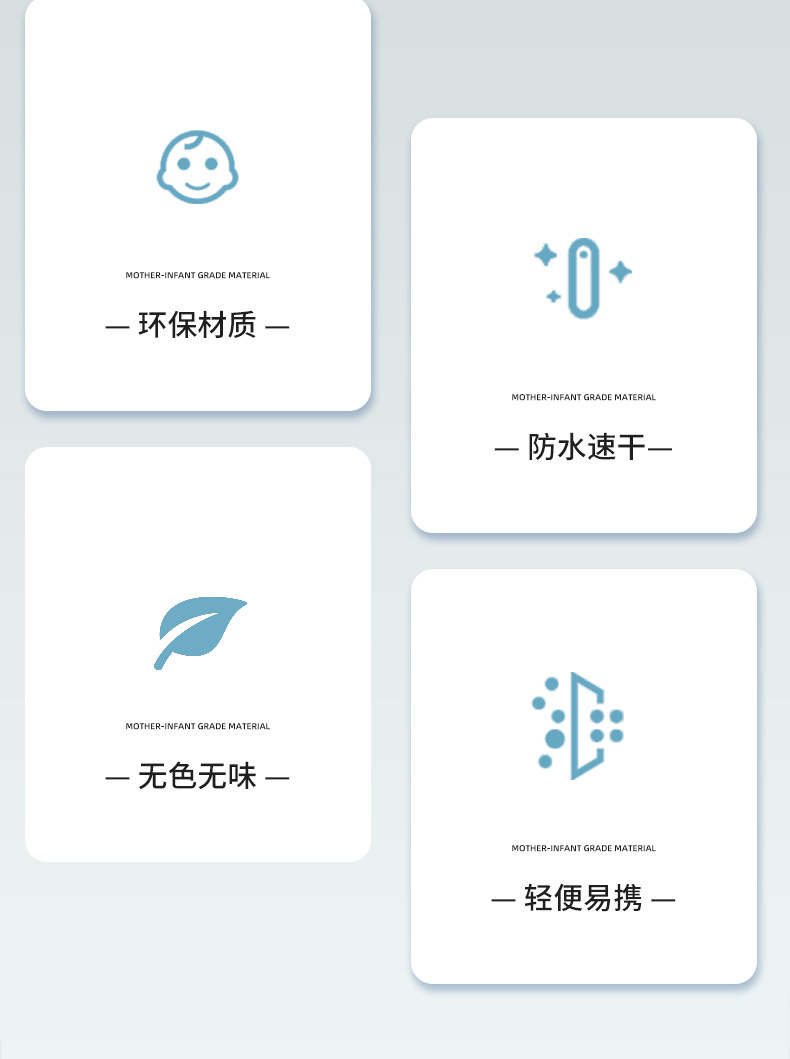 MOTHER-INFANT GRADE MATERIAL

— 环保材质 —

MOTHER-INFANT GRADE MATERIAL

— 无色无味 —

MOTHER-INFANT GRADE MATERIAL

— 防水速干—

MOTHER-INFANT GRADE MATERIAL

— 轻便易携 —