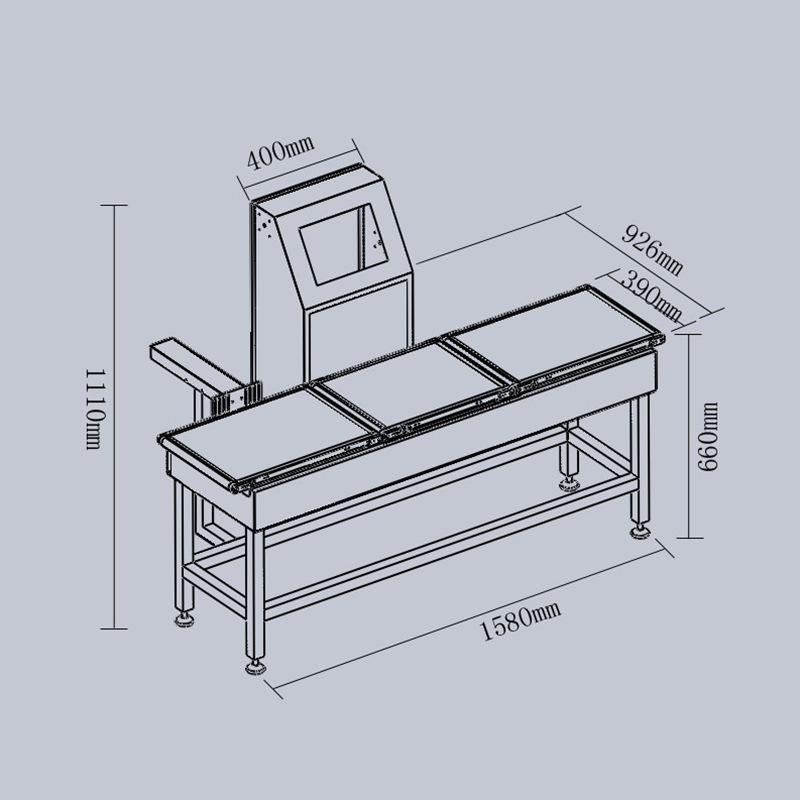 400mm
926mm
390mm
1110mm
660mm
1580mm