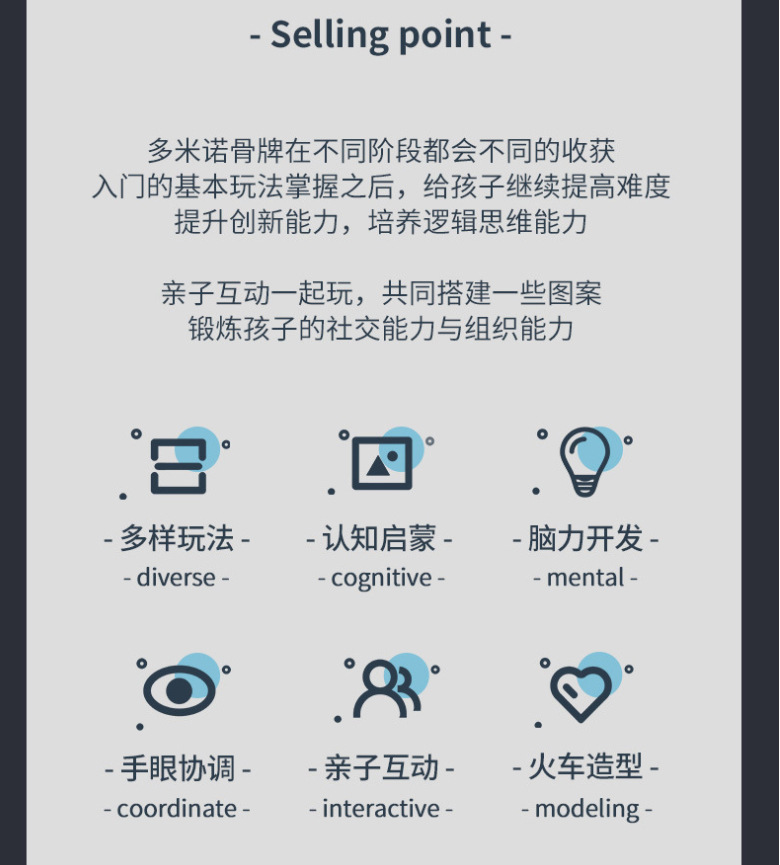 - Selling point -

多米诺骨牌在不同阶段都会不同的收获
入门的基本玩法掌握之后，给孩子继续提高难度
提升创新能力，培养逻辑思维能力

亲子互动一起玩，共同搭建一些图案
锻炼孩子的社交能力与组织能力

- 多样玩法 -
- diverse -

- 认知启蒙 -
- cognitive -

- 脑力开发 -
- mental -

- 手眼协调 -
- coordinate -

- 亲子互动 -
- interactive -

- 火车造型 -
- modeling -