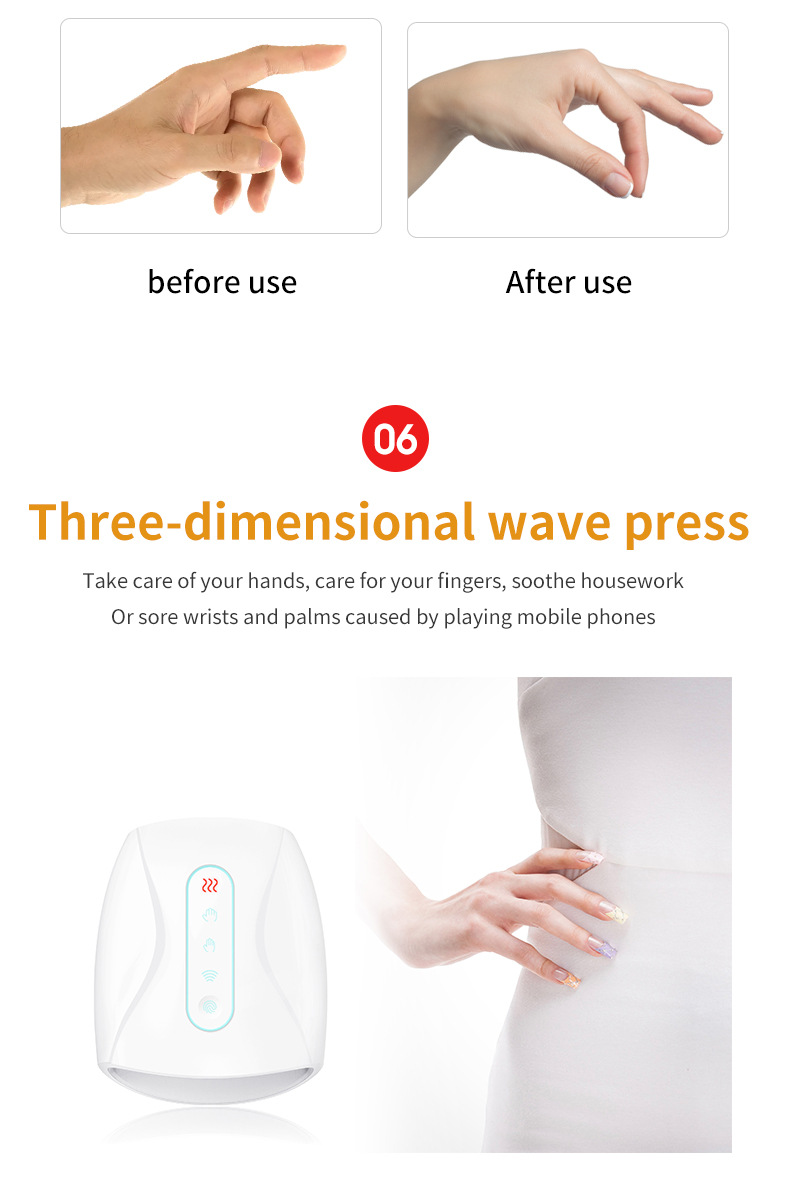 before use

After use

06

Three-dimensional wave press

Take care of your hands, care for your fingers, soothe housework
Or sore wrists and palms caused by playing mobile phones