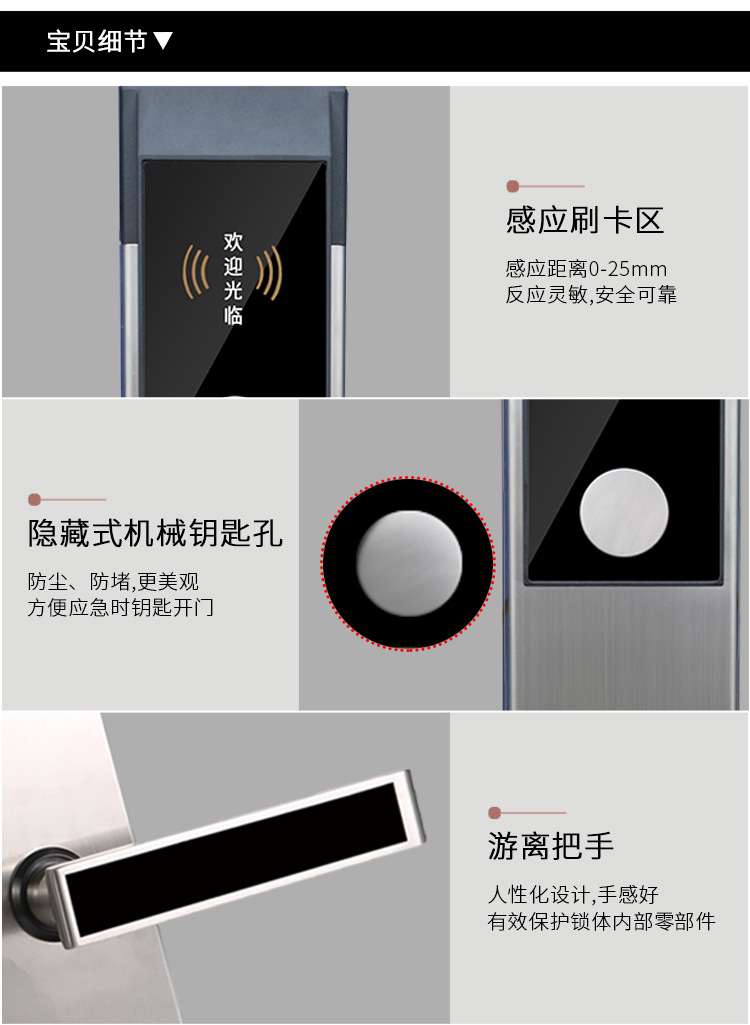 宝贝细节▼

欢迎光临

感应刷卡区

感应距离0-25mm
反应灵敏,安全可靠

隐藏式机械钥匙孔

防尘、防堵,更美观
方便应急时钥匙开门

游离把手

人性化设计,手感好
有效保护锁体内部零部件