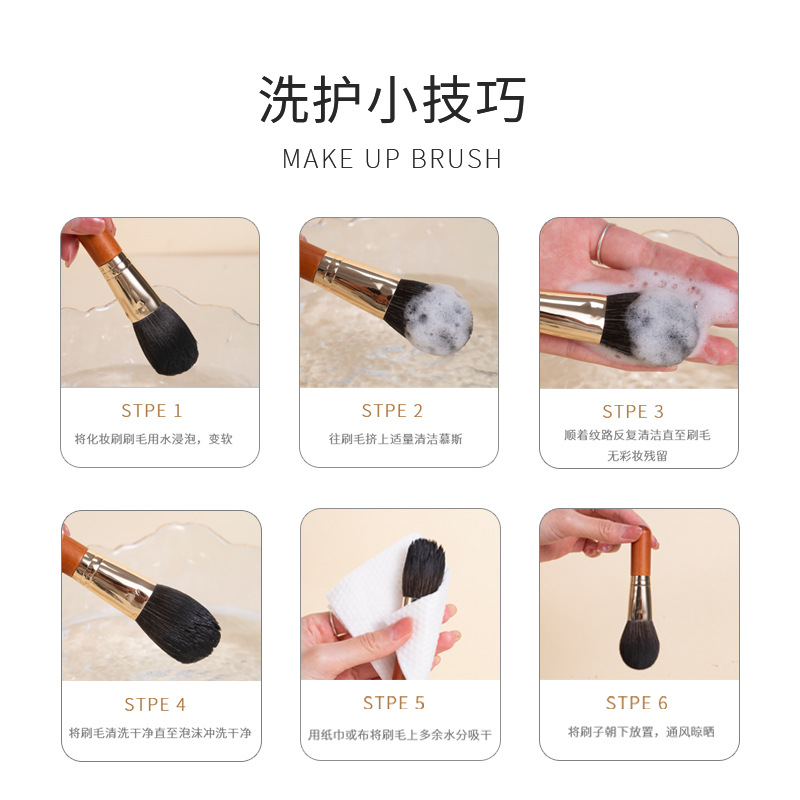 洗护小技巧

MAKE UP BRUSH

STPE 1

将化妆刷刷毛用水浸泡，变软

STPE 2

往刷毛挤上适量清洁慕斯

STPE 3

顺着纹路反复清洁直至刷毛无彩妆残留

STPE 4

将刷毛清洗干净直至泡沫冲洗干净

STPE 5

用纸巾或布将刷毛上多余水分吸干

STPE 6

将刷子朝下放置，通风晾晒