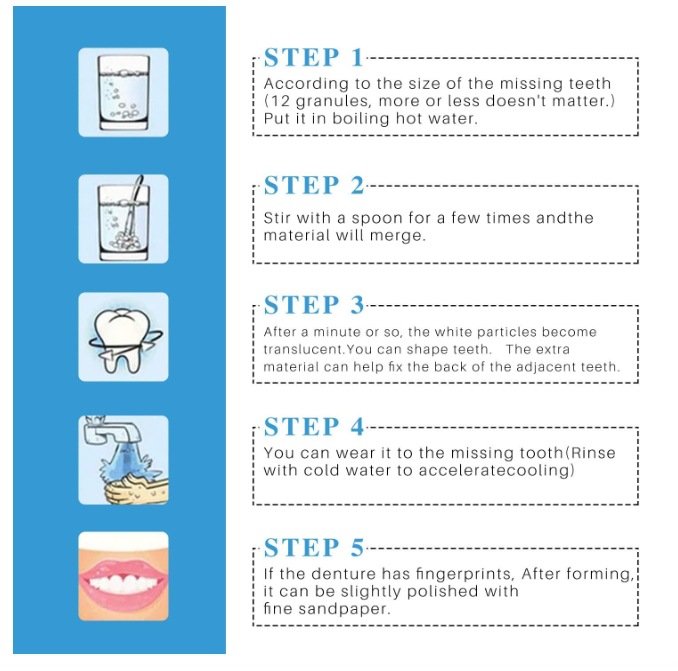 STEP 1
According to the size of the missing teeth (12 granules, more or less doesn't matter.) Put it in boiling hot water.

STEP 2
Stir with a spoon for a few times andthe material will merge.

STEP 3
After a minute or so, the white particles become translucent.You can shape teeth.  The extra material can help fix the back of the adjacent teeth.

STEP 4
You can wear it to the missing tooth(Rinse with cold water to acceleratecooling)

STEP 5
If the denture has fingerprints, After forming, it can be slightly polished with fine sandpaper.