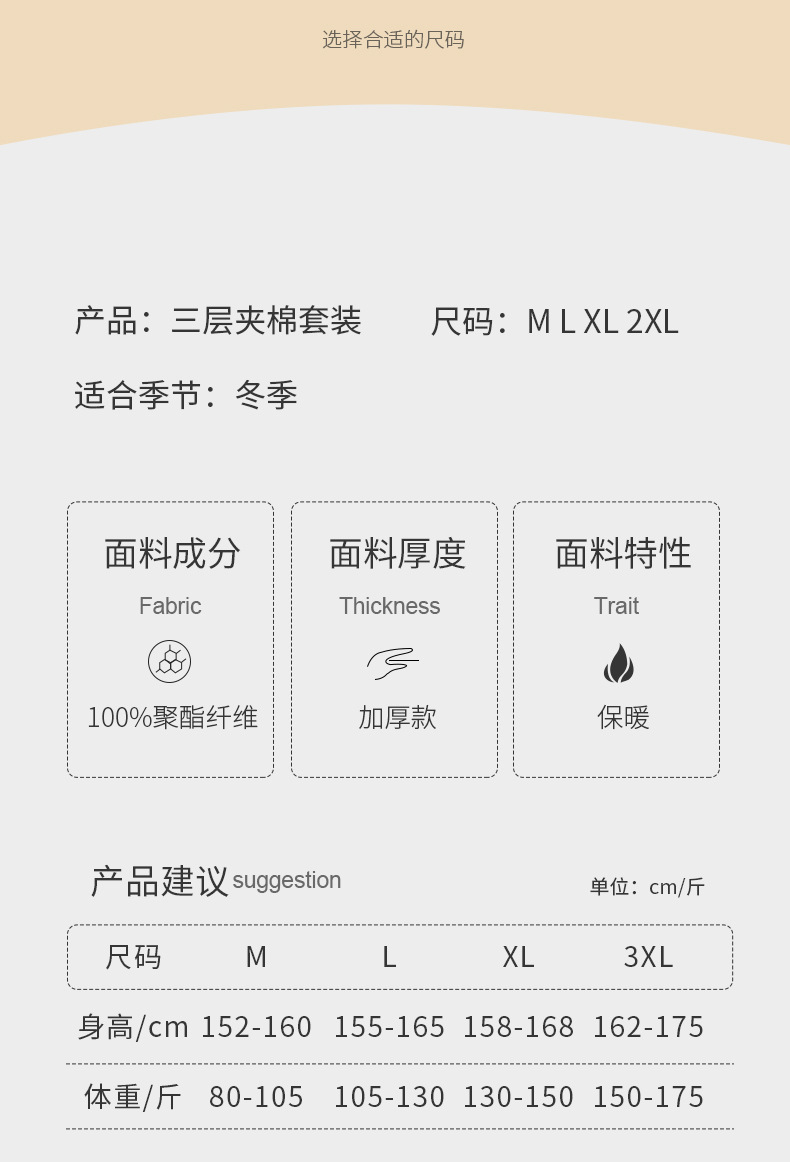 选择合适的尺码

产品：三层夹棉套装 尺码：M L XL 2XL

适合季节：冬季

面料成分
Fabric
100%聚酯纤维

面料厚度
Thickness
加厚款

面料特性
Trait
保暖

产品建议suggestion

单位：cm/斤

| 尺码 | M | L | XL | 3XL |
|---|---|---|---|---|
| 身高/cm | 152-160 | 155-165 | 158-168 | 162-175 |
| 体重/斤 | 80-105 | 105-130 | 130-150 | 150-175 |