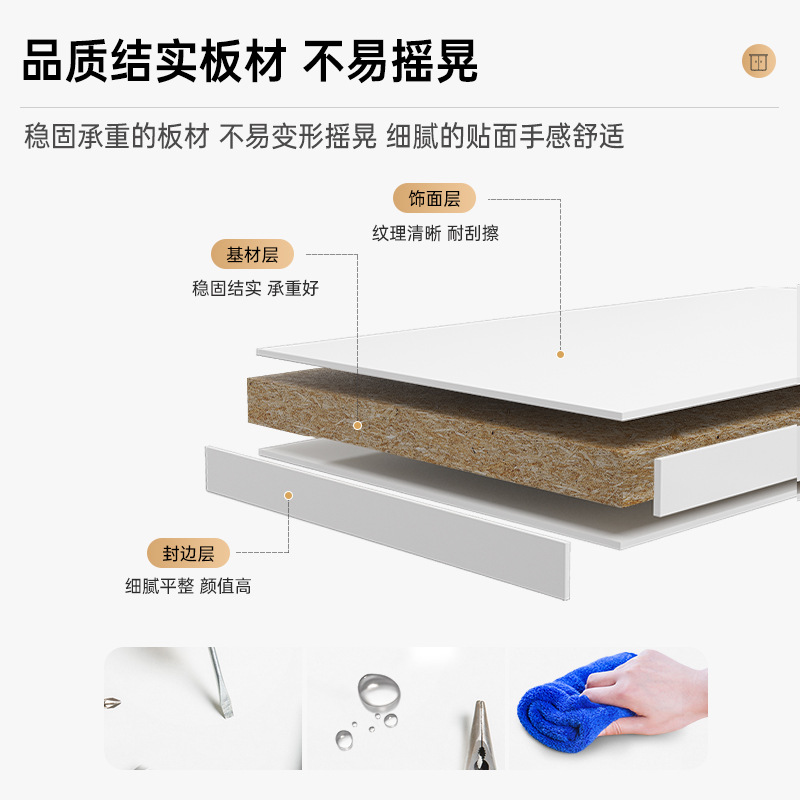 品质结实板材 不易摇晃

稳固承重的板材 不易变形摇晃 细腻的贴面手感舒适

饰面层
纹理清晰 耐刮擦

基材层
稳固结实 承重好

封边层
细腻平整 颜值高