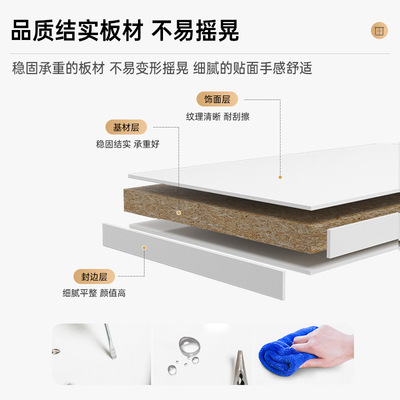 品质结实板材 不易摇晃

稳固承重的板材 不易变形摇晃 细腻的贴面手感舒适

饰面层
纹理清晰 耐刮擦

基材层
稳固结实 承重好

封边层
细腻平整 颜值高