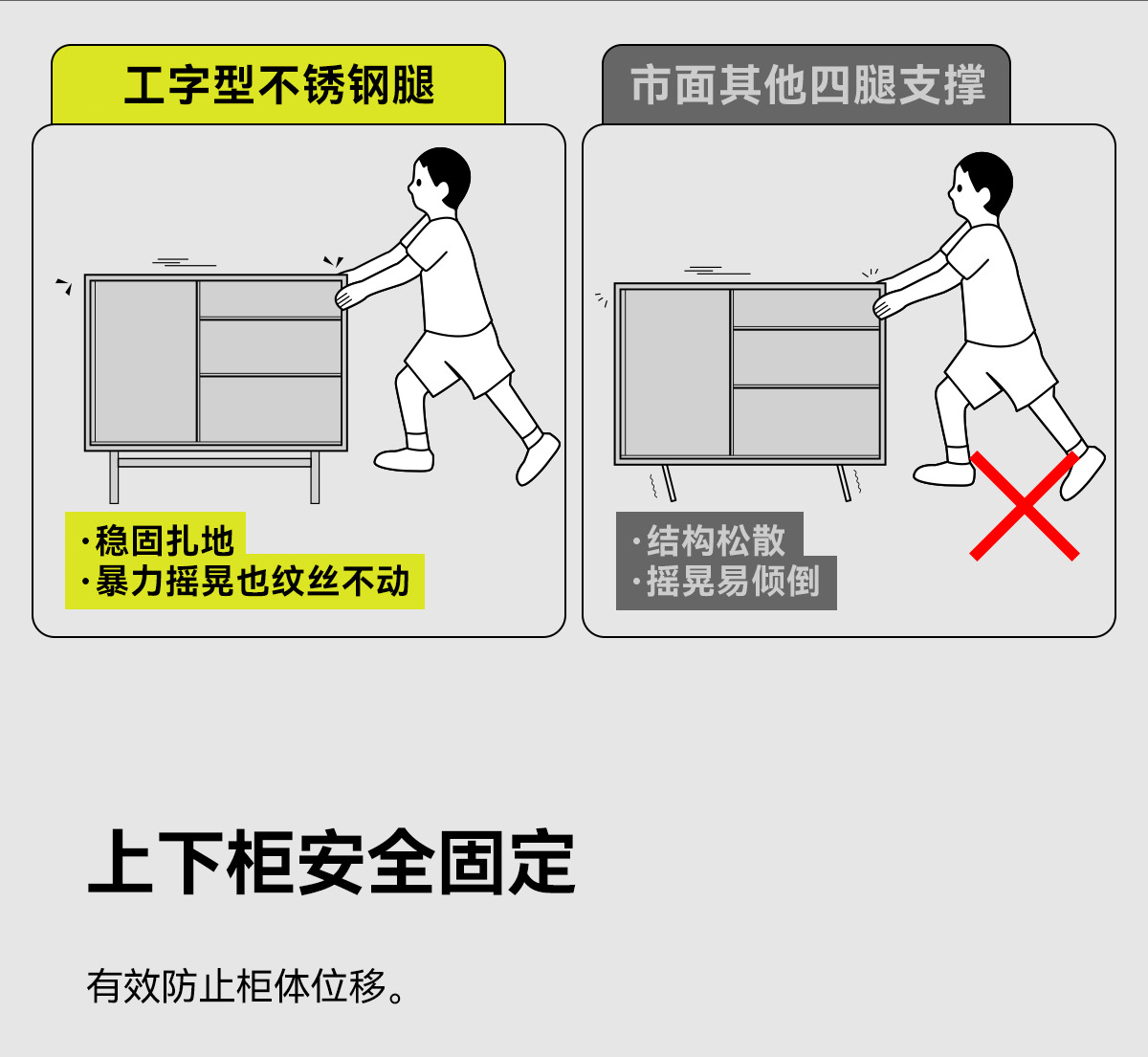 工字型不锈钢腿

·稳固扎地
·暴力摇晃也纹丝不动

市面其他四腿支撑

·结构松散
·摇晃易倾倒

上下柜安全固定

有效防止柜体位移。