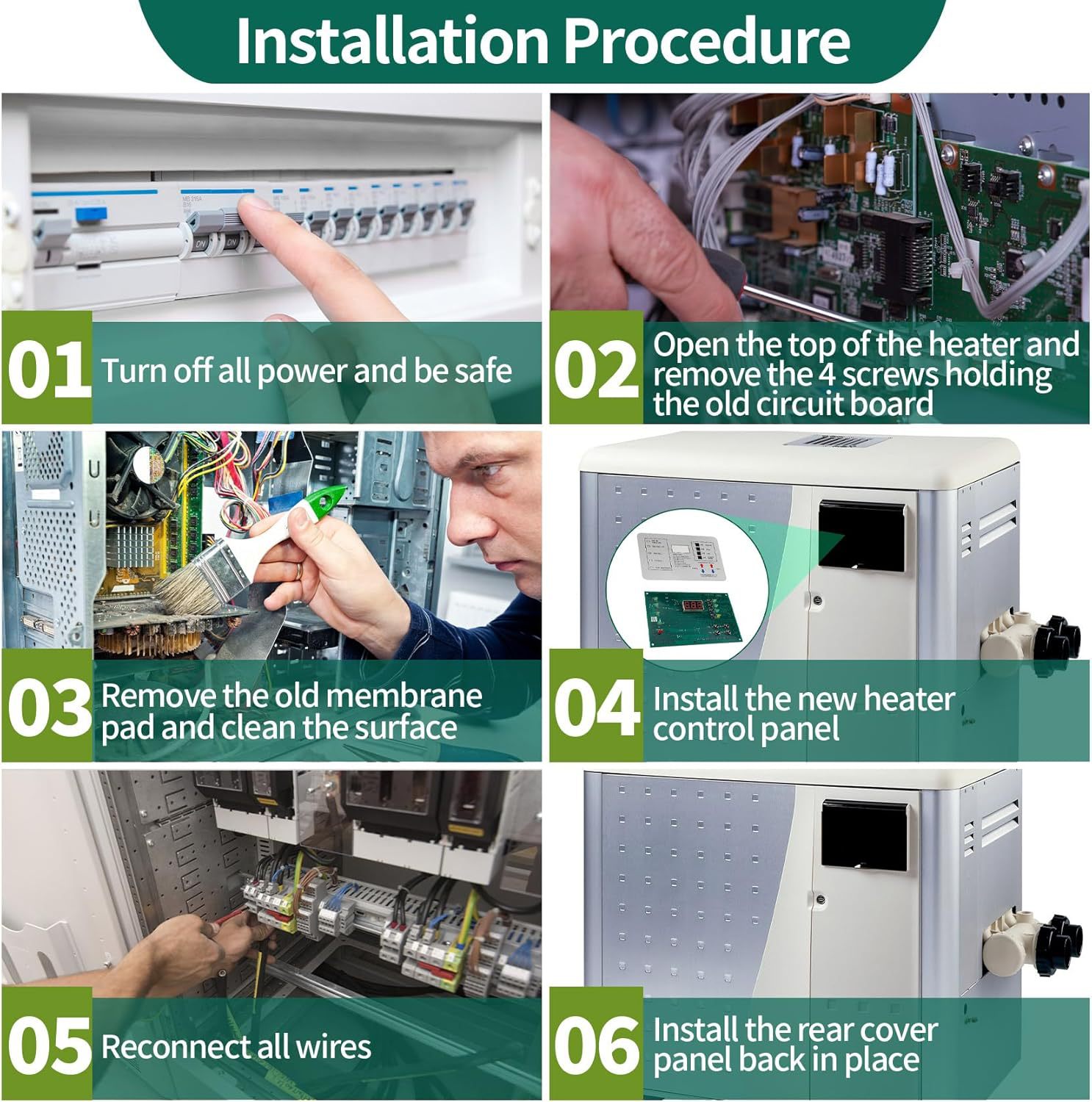 Installation Procedure

01 Turn off all power and be safe

02 Open the top of the heater and remove the 4 screws holding the old circuit board

03 Remove the old membrane pad and clean the surface

04 Install the new heater control panel

05 Reconnect all wires

06 Install the rear cover panel back in place