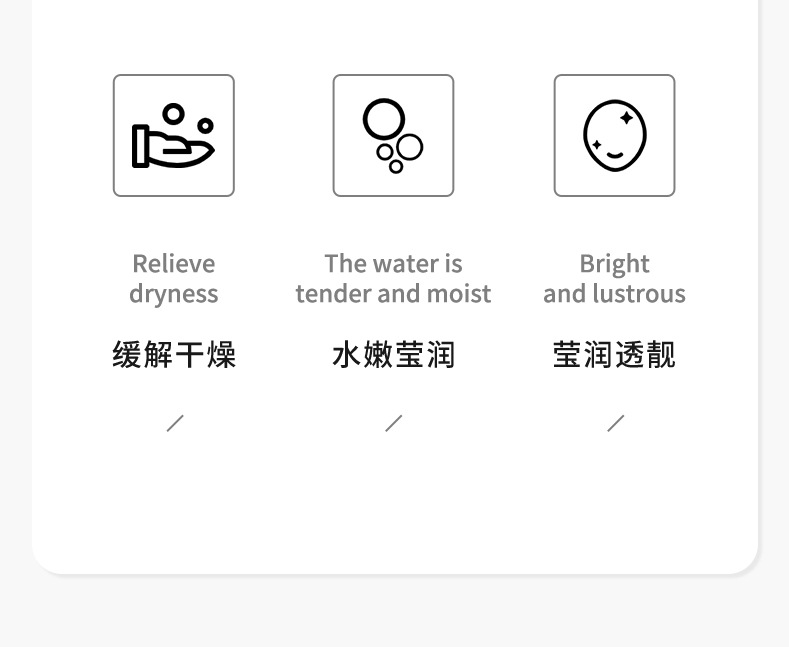 Relieve dryness

缓解干燥

/

The water is tender and moist

水嫩莹润

/

Bright and lustrous

莹润透靓

/