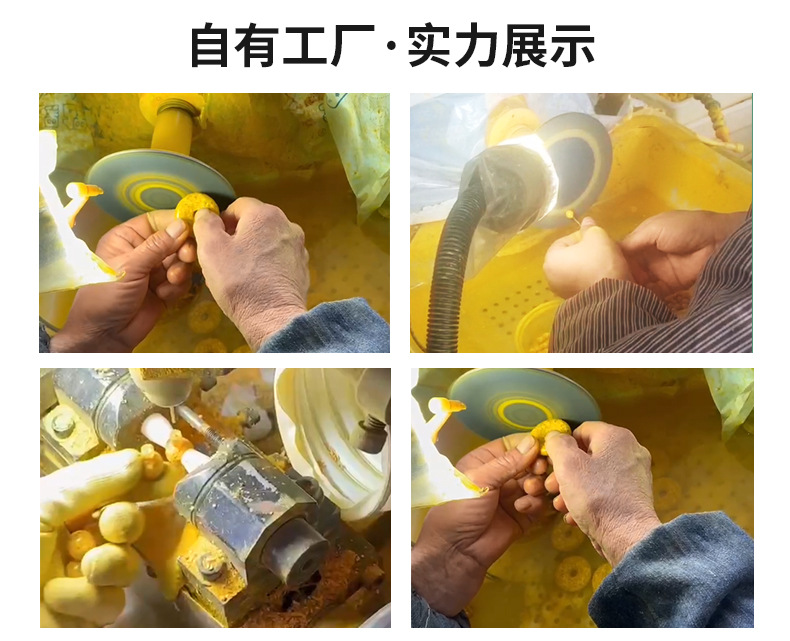 自有工厂·实力展示