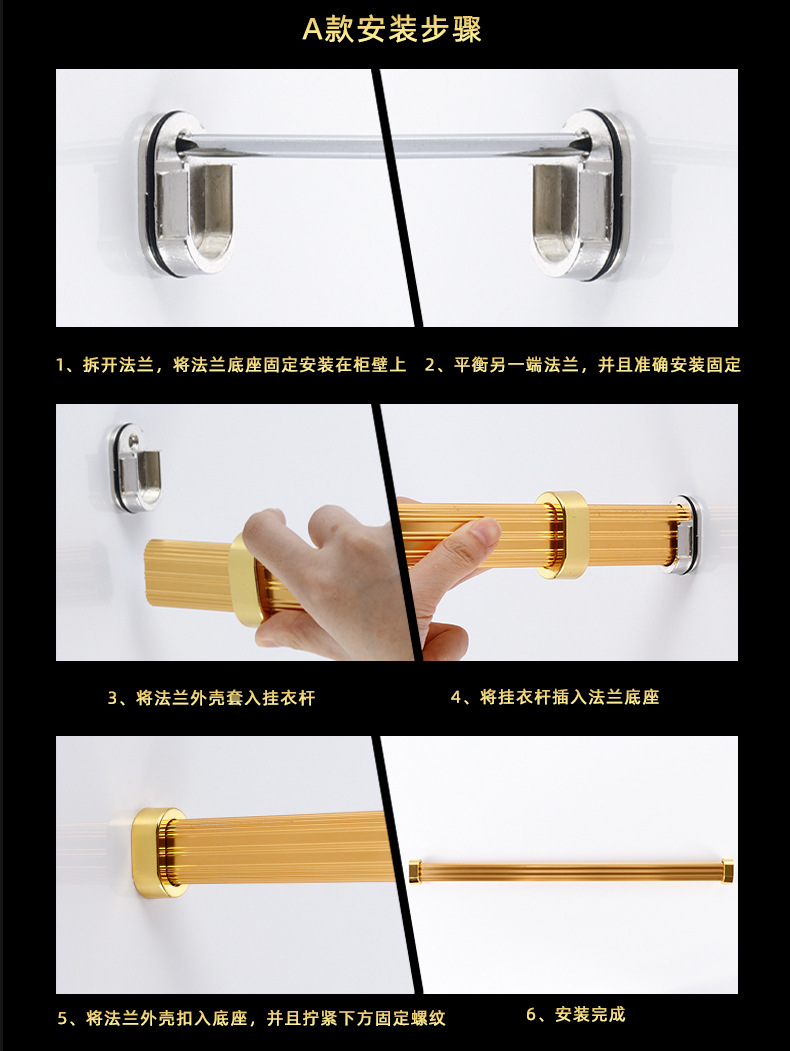 A款安装步骤

1、拆开法兰，将法兰底座固定安装在柜壁上

2、平衡另一端法兰，并且准确安装固定

3、将法兰外壳套入挂衣杆

4、将挂衣杆插入法兰底座

5、将法兰外壳扣入底座，并且拧紧下方固定螺纹

6、安装完成