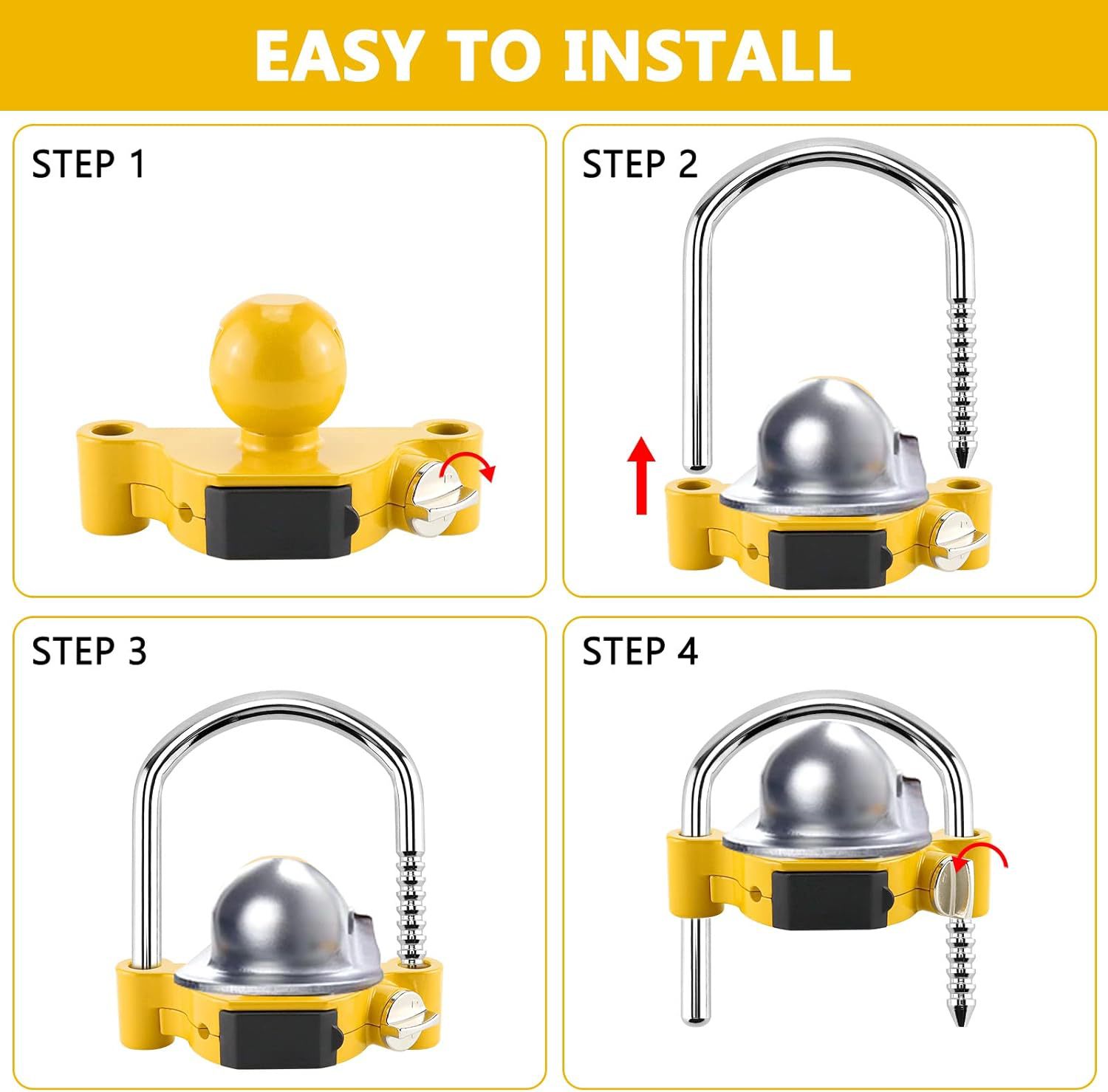 EASY TO INSTALL

STEP 1

STEP 2

STEP 3

STEP 4