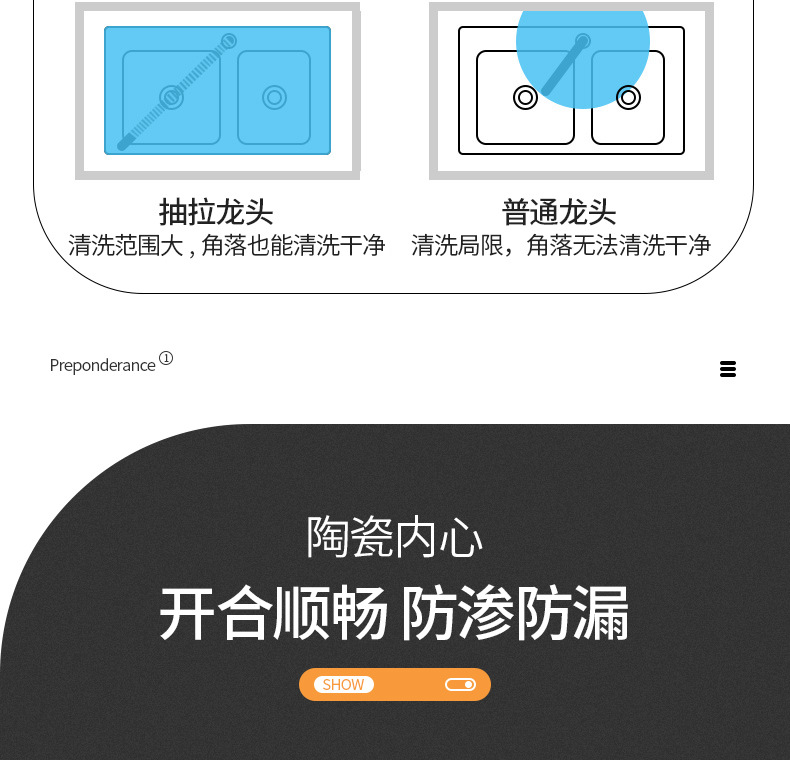 抽拉龙头
清洗范围大，角落也能清洗干净

普通龙头
清洗局限，角落无法清洗干净

Preponderance ①

陶瓷内心
开合顺畅 防渗防漏

SHOW